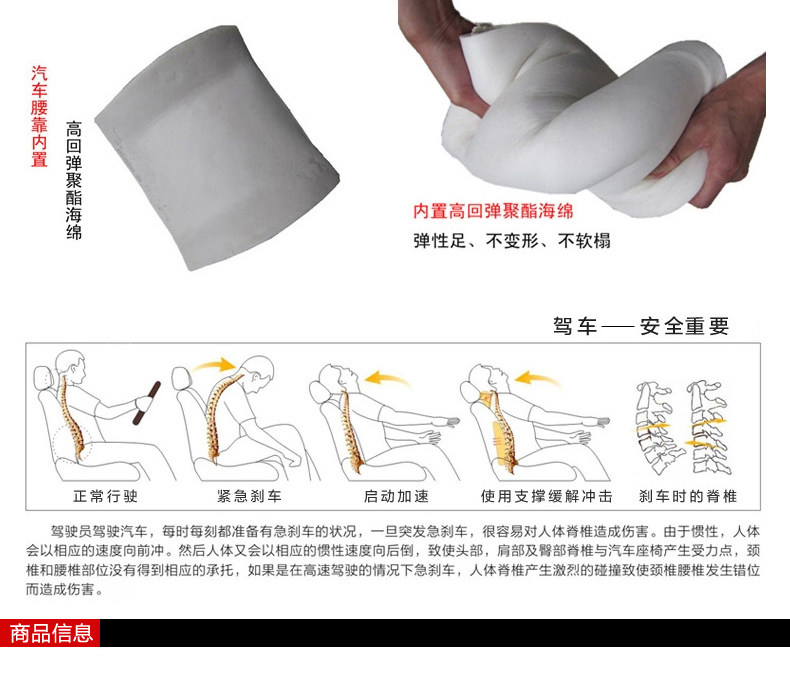 汽车腰靠内置

高回弹聚酯海绵

内置高回弹聚酯海绵

弹性足、不变形、不软榻

驾车——安全重要

正常行驶

紧急刹车

启动加速

使用支撑缓解冲击

刹车时的脊椎

驾驶员驾驶汽车，每时每刻都准备有急刹车的状况，一旦突发急刹车，很容易对人体脊椎造成伤害。由于惯性，人体会以相应的速度向前冲。然后人体又会以相应的惯性速度向后倒，致使头部，肩部及臀部脊椎与汽车座椅产生受力点，颈椎和腰椎部位没有得到相应的承托，如果是在高速驾驶的情况下急刹车，人体脊椎产生激烈的碰撞致使颈椎腰椎发生错位而造成伤害。

商品信息