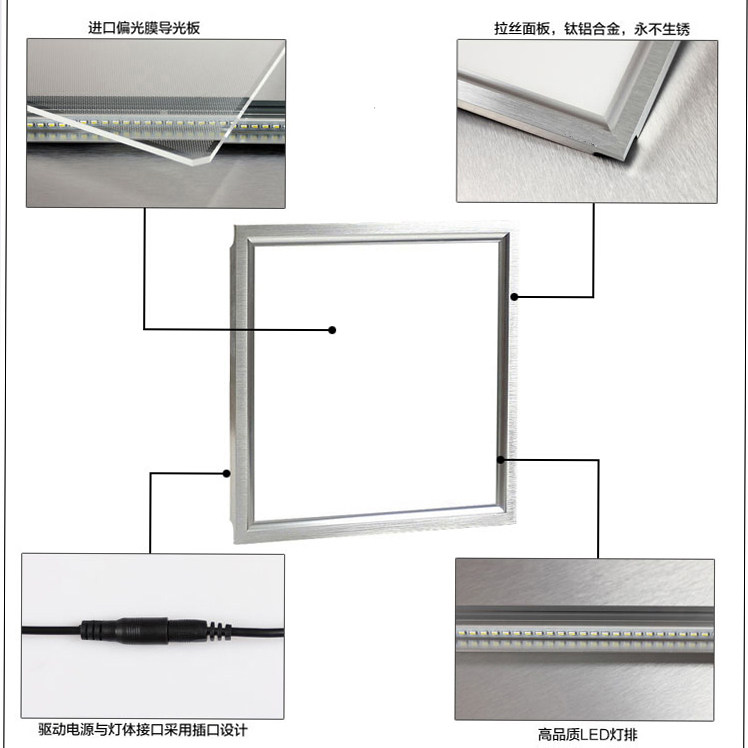 进口偏光膜导光板

拉丝面板，钛铝合金，永不生锈

驱动电源与灯体接口采用插口设计

高品质LED灯排