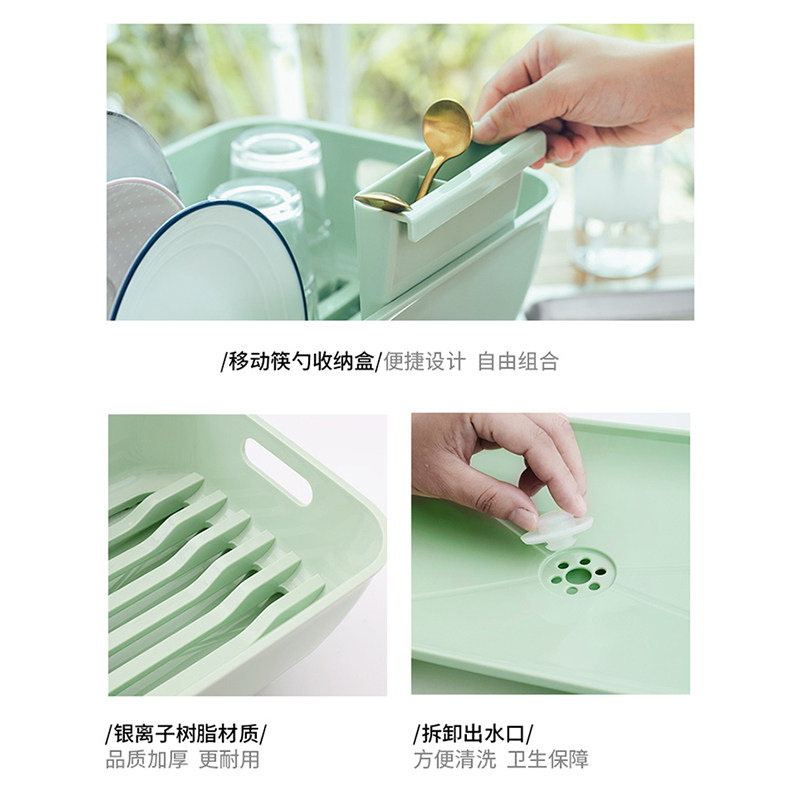 /移动筷勺收纳盒/便捷设计 自由组合

/银离子树脂材质/
品质加厚 更耐用

/拆卸出水口/
方便清洗 卫生保障