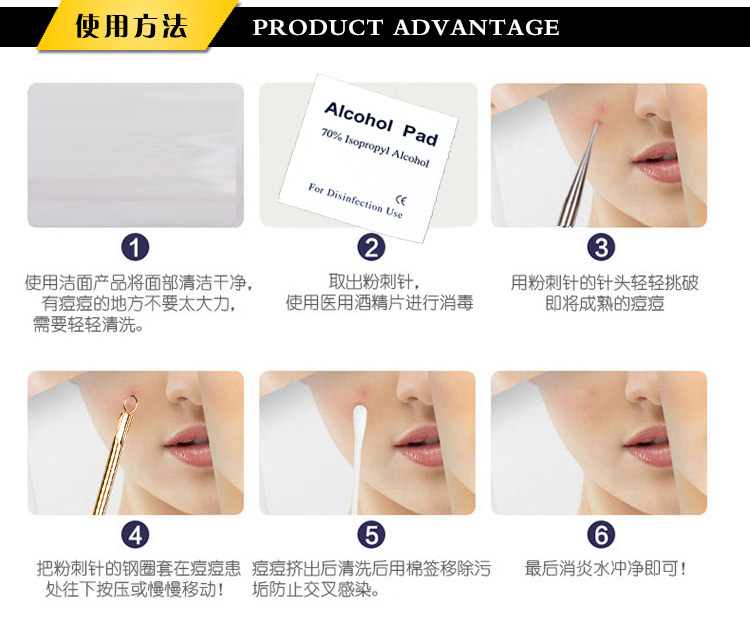 使用方法 PRODUCT ADVANTAGE

Alcohol Pad
70% Isopropyl Alcohol
For Disinfection Use
CE

1
使用洁面产品将面部清洁干净，有痘痘的地方不要太大力，需要轻轻清洗。

2
取出粉刺针，使用医用酒精片进行消毒

3
用粉刺针的针头轻轻挑破即将成熟的痘痘

4
把粉刺针的钢圈套在痘痘患处往下按压或慢慢移动！

5
痘痘挤出后清洗后用棉签移除污垢防止交叉感染。

6
最后消炎水冲净即可！