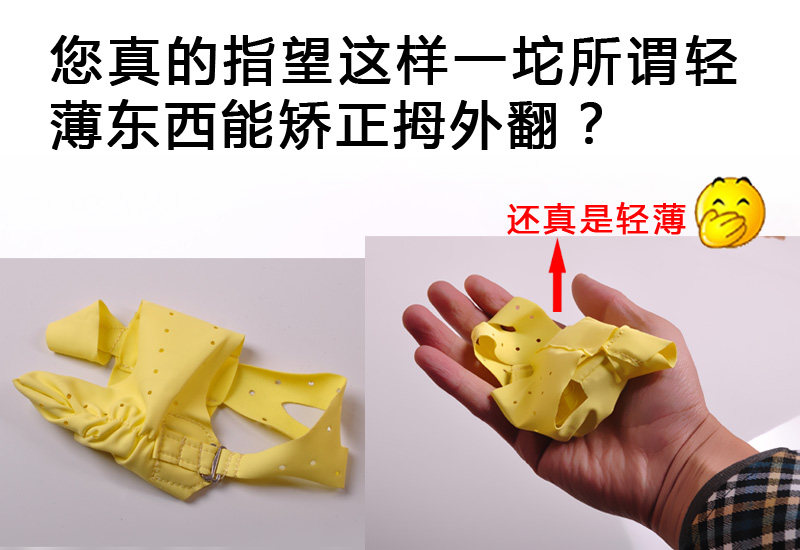 您真的指望这样一坨所谓轻薄东西能矫正拇外翻？

还真是轻薄