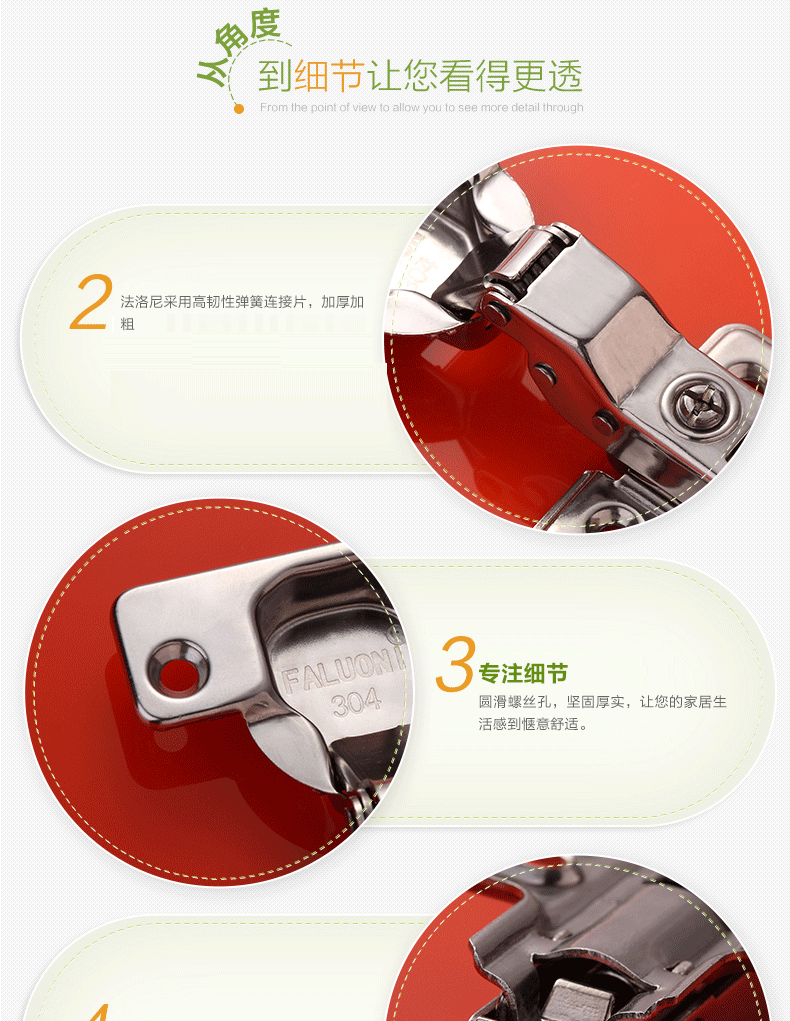 从角度
到细节让您看得更透
From the point of view to allow you to see more detail through

2 法洛尼采用高韧性弹簧连接片，加厚加粗

FALUONI
304

3 专注细节
圆滑螺丝孔，坚固厚实，让您的家居生活感到惬意舒适。

4