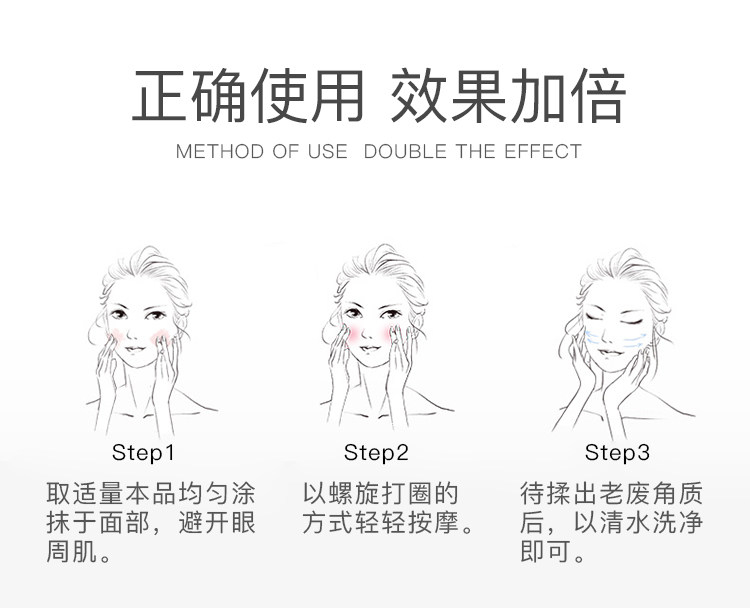 正确使用 效果加倍

METHOD OF USE DOUBLE THE EFFECT

Step1

取适量本品均匀涂抹于面部，避开眼周肌。

Step2

以螺旋打圈的方式轻轻按摩。

Step3

待揉出老废角质后，以清水洗净即可。