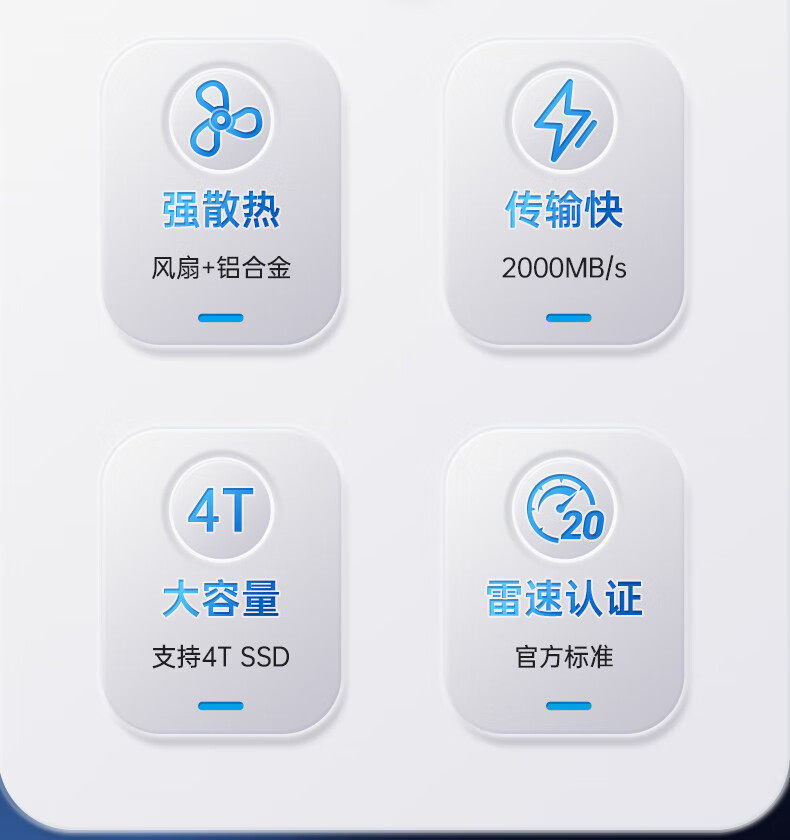 强散热

风扇+铝合金

传输快

2000MB/s

4T

大容量

支持4T SSD

20

雷速认证

官方标准