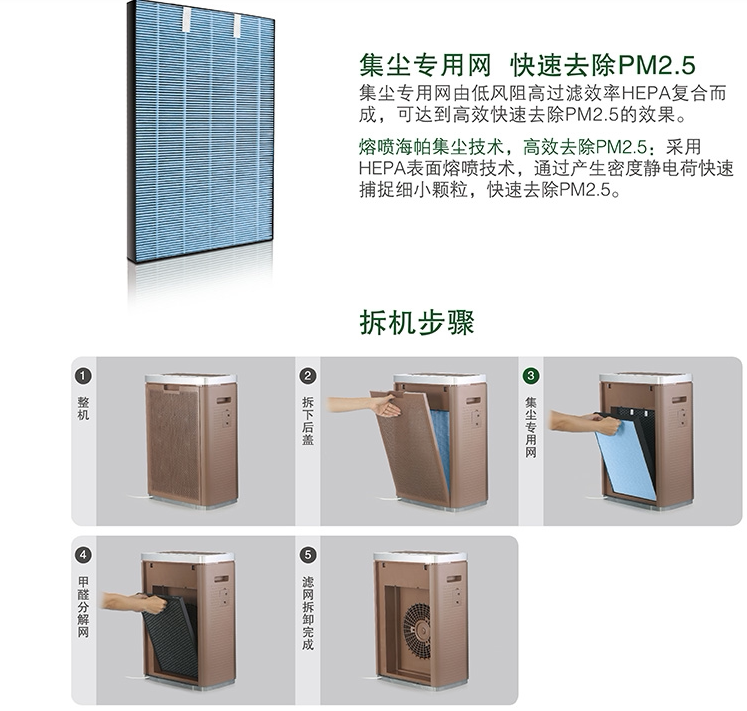 集尘专用网 快速去除PM2.5

集尘专用网由低风阻高过滤效率HEPA复合而成，可达到高效快速去除PM2.5的效果。

熔喷海帕集尘技术，高效去除PM2.5：采用HEPA表面熔喷技术，通过产生密度静电荷快速捕捉细小颗粒，快速去除PM2.5。

拆机步骤

1 整机

2 拆下后盖

3 集尘专用网

4 甲醛分解网

5 滤网拆卸完成