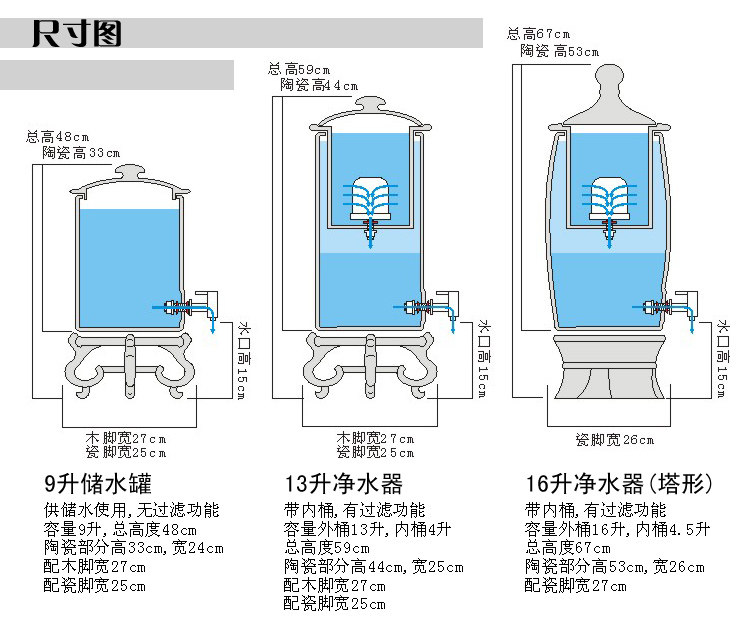 尺寸图

总高48cm
陶瓷高33cm

水口高15cm

木脚宽27cm
瓷脚宽25cm

9升储水罐
供储水使用,无过滤功能
容量9升,总高度48cm
陶瓷部分高33cm,宽24cm
配木脚宽27cm
配瓷脚宽25cm

总高59cm
陶瓷高44cm

水口高15cm

木脚宽27cm
瓷脚宽25cm

13升净水器
带内桶,有过滤功能
容量外桶13升,内桶4升
总高度59cm
陶瓷部分高44cm,宽25cm
配木脚宽27cm
配瓷脚宽25cm

总高67cm
陶瓷高53cm

水口高15cm

瓷脚宽26cm

16升净水器(塔形)
带内桶,有过滤功能
容量外桶16升,内桶4.5升
总高度67cm
陶瓷部分高53cm,宽26cm
配瓷脚宽27cm