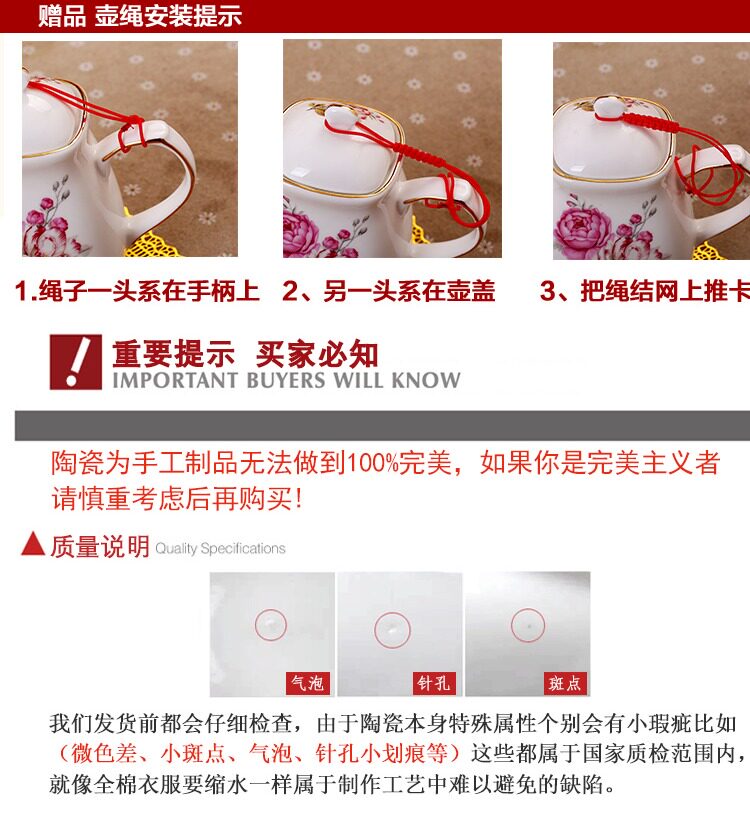 赠品 壶绳安装提示

1.绳子一头系在手柄上

2、另一头系在壶盖

3、把绳结网上推卡

重要提示 买家必知
IMPORTANT BUYERS WILL KNOW

陶瓷为手工制品无法做到100%完美，如果你是完美主义者请慎重考虑后再购买！

质量说明 Quality Specifications

气泡

针孔

斑点

我们发货前都会仔细检查，由于陶瓷本身特殊属性个别会有小瑕疵比如（微色差、小斑点、气泡、针孔小划痕等）这些都属于国家质检范围内，就像全棉衣服要缩水一样属于制作工艺中难以避免的缺陷。