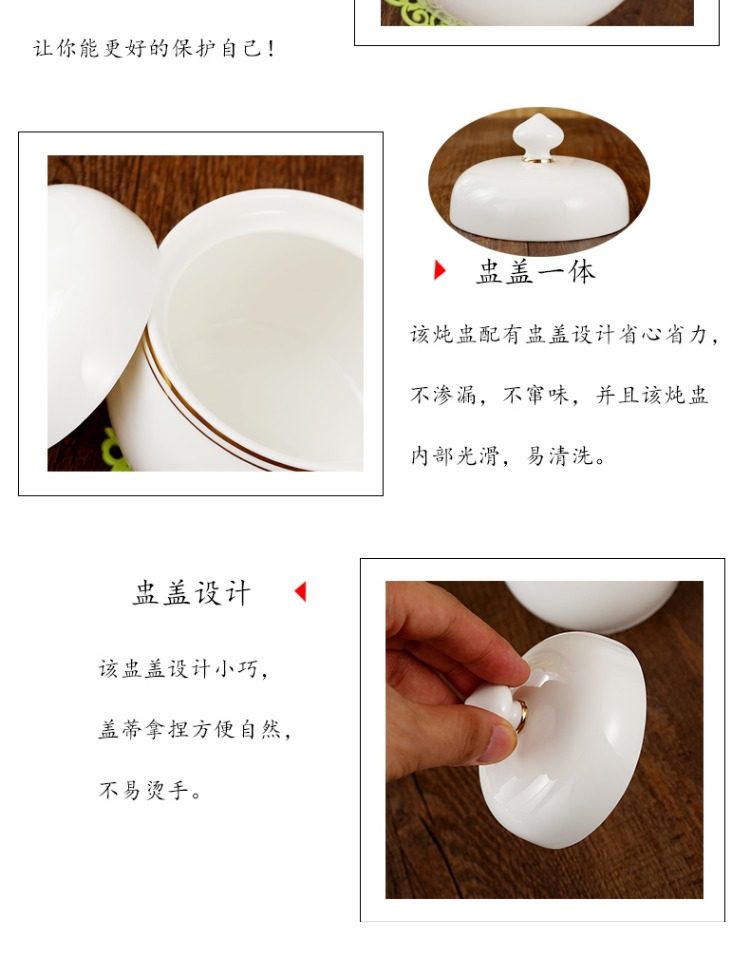 让你能更好的保护自己！

盅盖一体

该炖盅配有盅盖设计省心省力，不渗漏，不窜味，并且该炖盅内部光滑，易清洗。

盅盖设计

该盅盖设计小巧，盖蒂拿捏方便自然，不易烫手。