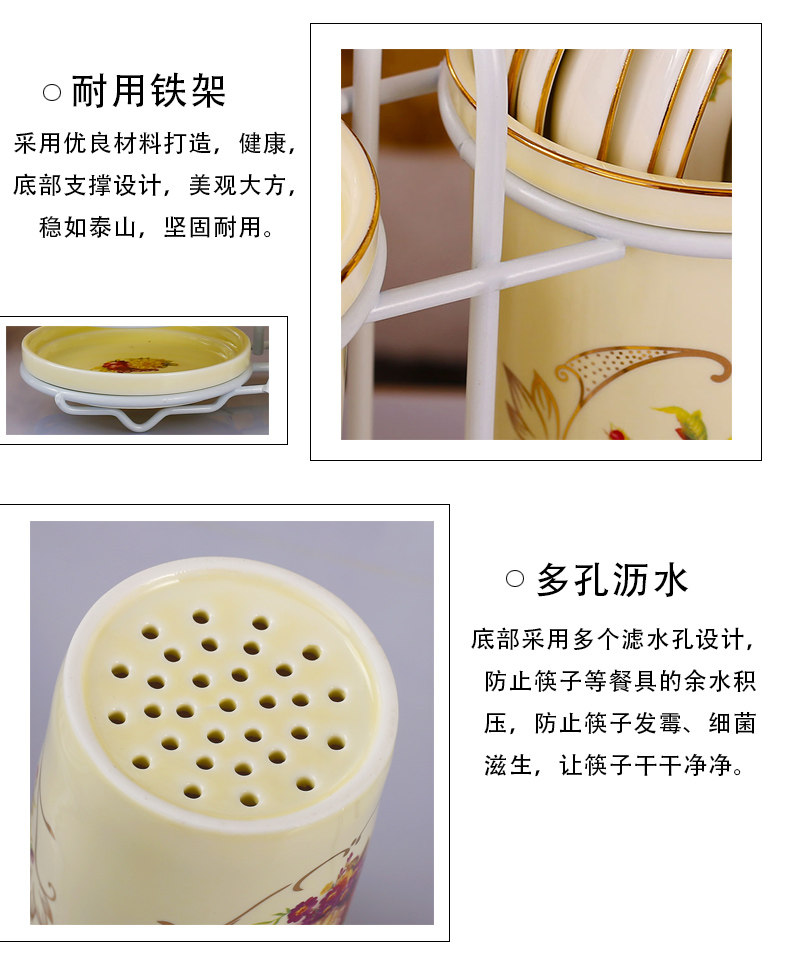 ○ 耐用铁架

采用优良材料打造，健康，底部支撑设计，美观大方，稳如泰山，坚固耐用。

○ 多孔沥水

底部采用多个滤水孔设计，防止筷子等餐具的余水积压，防止筷子发霉、细菌滋生，让筷子干干净净。