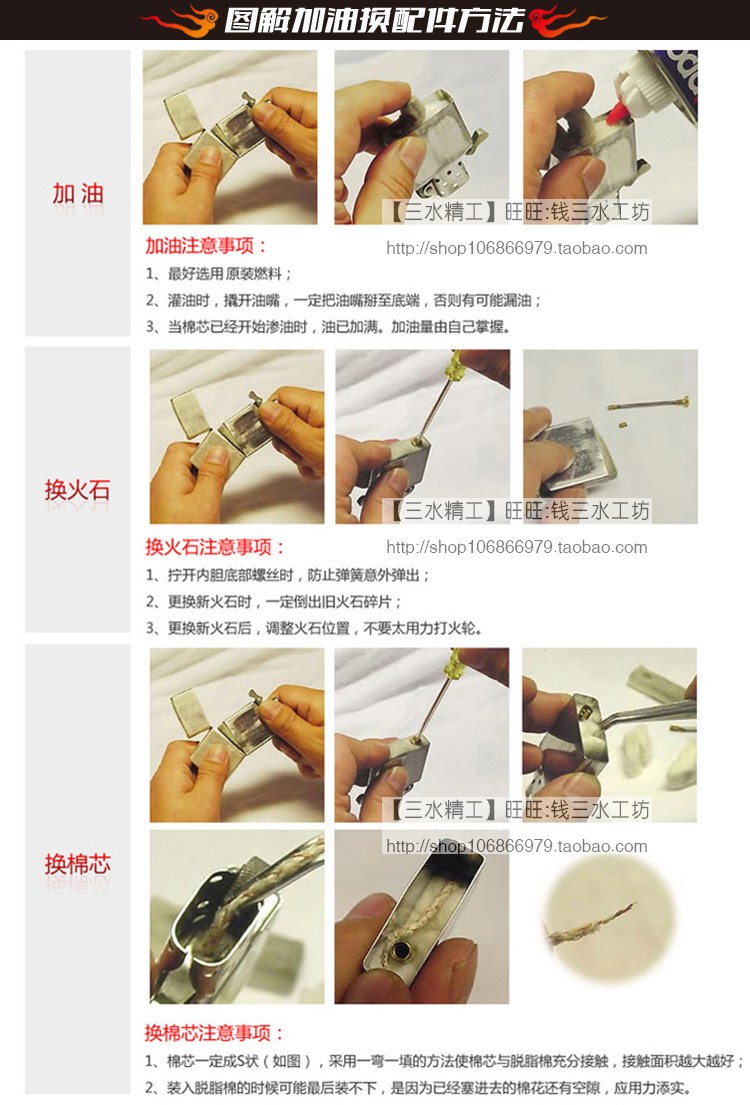 图解加油换配件方法

加油

【三水精工】旺旺:钱三水工坊
http://shop106866979.taobao.com

加油注意事项：
1、最好选用原装燃料；
2、灌油时，撬开油嘴，一定把油嘴掰至底端，否则有可能漏油；
3、当棉芯已经开始渗油时，油已加满。加油量由自己掌握。

换火石

【三水精工】旺旺:钱三水工坊
http://shop106866979.taobao.com

换火石注意事项：
1、拧开内胆底部螺丝时，防止弹簧意外弹出；
2、更换新火石时，一定倒出旧火石碎片；
3、更换新火石后，调整火石位置，不要太用力打火轮。

换棉芯

【三水精工】旺旺:钱三水工坊
http://shop106866979.taobao.com

换棉芯注意事项：
1、棉芯一定成S状（如图），采用一弯一填的方法使棉芯与脱脂棉充分接触，接触面积越大越好；
2、装入脱脂棉的时候可能最后装不下，是因为已经塞进去的棉花还有空隙，应用力添实。