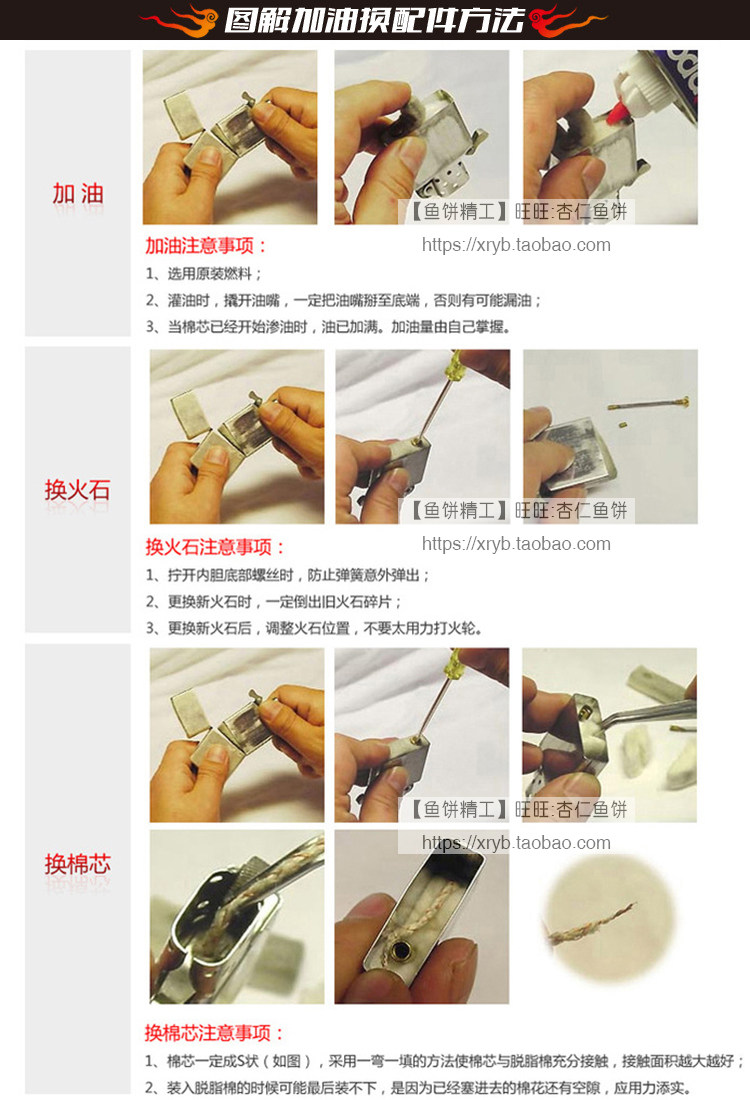 图解加油换配件方法

加油

【鱼饼精工】旺旺:杏仁鱼饼
https://xryb.taobao.com

加油注意事项：
1、选用原装燃料；
2、灌油时，撬开油嘴，一定把油嘴掰至底端，否则有可能漏油；
3、当棉芯已经开始渗油时，油已加满。加油量由自己掌握。

换火石

【鱼饼精工】旺旺:杏仁鱼饼
https://xryb.taobao.com

换火石注意事项：
1、拧开内胆底部螺丝时，防止弹簧意外弹出；
2、更换新火石时，一定倒出旧火石碎片；
3、更换新火石后，调整火石位置，不要太用力打火轮。

换棉芯

【鱼饼精工】旺旺:杏仁鱼饼
https://xryb.taobao.com

换棉芯注意事项：
1、棉芯一定成S状（如图），采用一弯一填的方法使棉芯与脱脂棉充分接触，接触面积越大越好；
2、装入脱脂棉的时候可能最后装不下，是因为已经塞进去的棉花还有空隙，应用力添实。