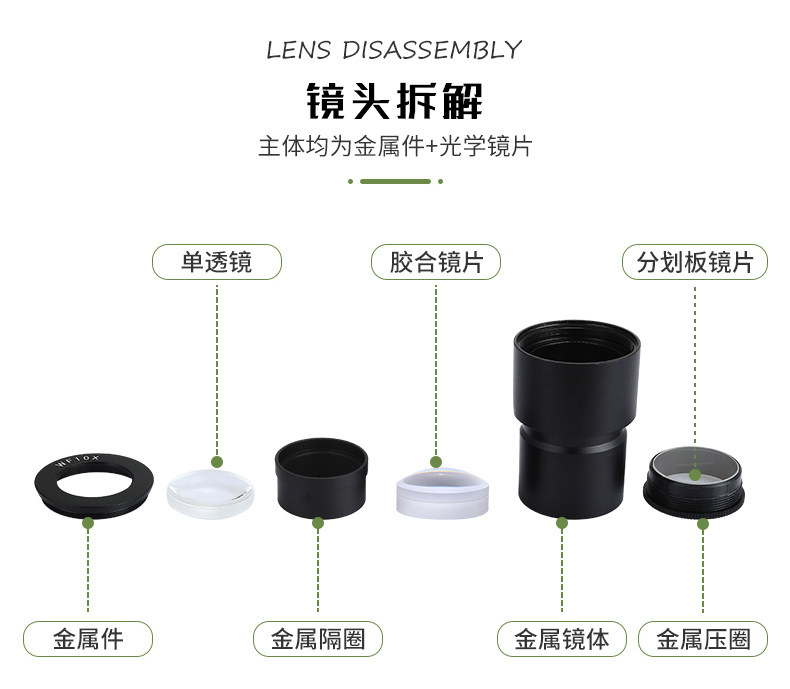 LENS DISASSEMBLY

镜头拆解

主体均为金属件+光学镜片

单透镜

胶合镜片

分划板镜片

WF10X

金属件

金属隔圈

金属镜体

金属压圈