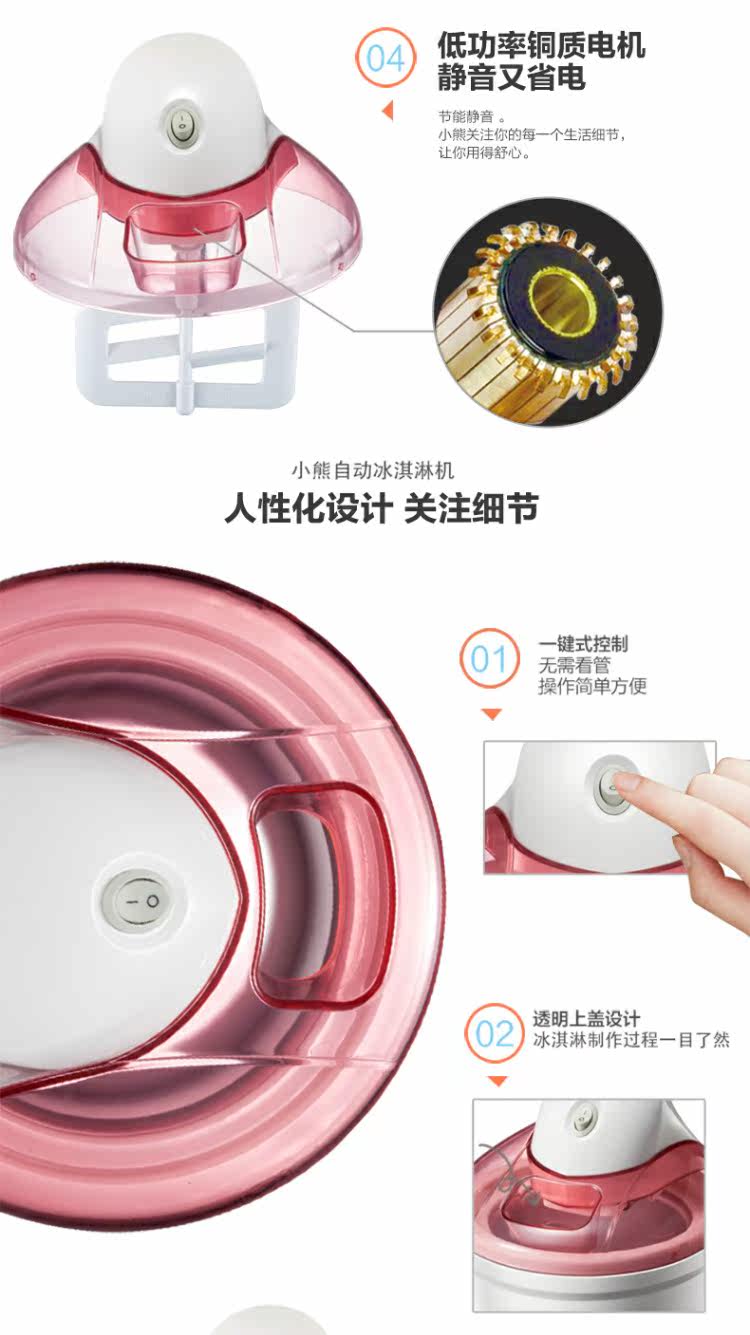 04
低功率铜质电机
静音又省电

节能静音 。
小熊关注你的每一个生活细节，
让你用得舒心。

小熊自动冰淇淋机
人性化设计 关注细节

01
一键式控制
无需看管
操作简单方便

02
透明上盖设计
冰淇淋制作过程一目了然