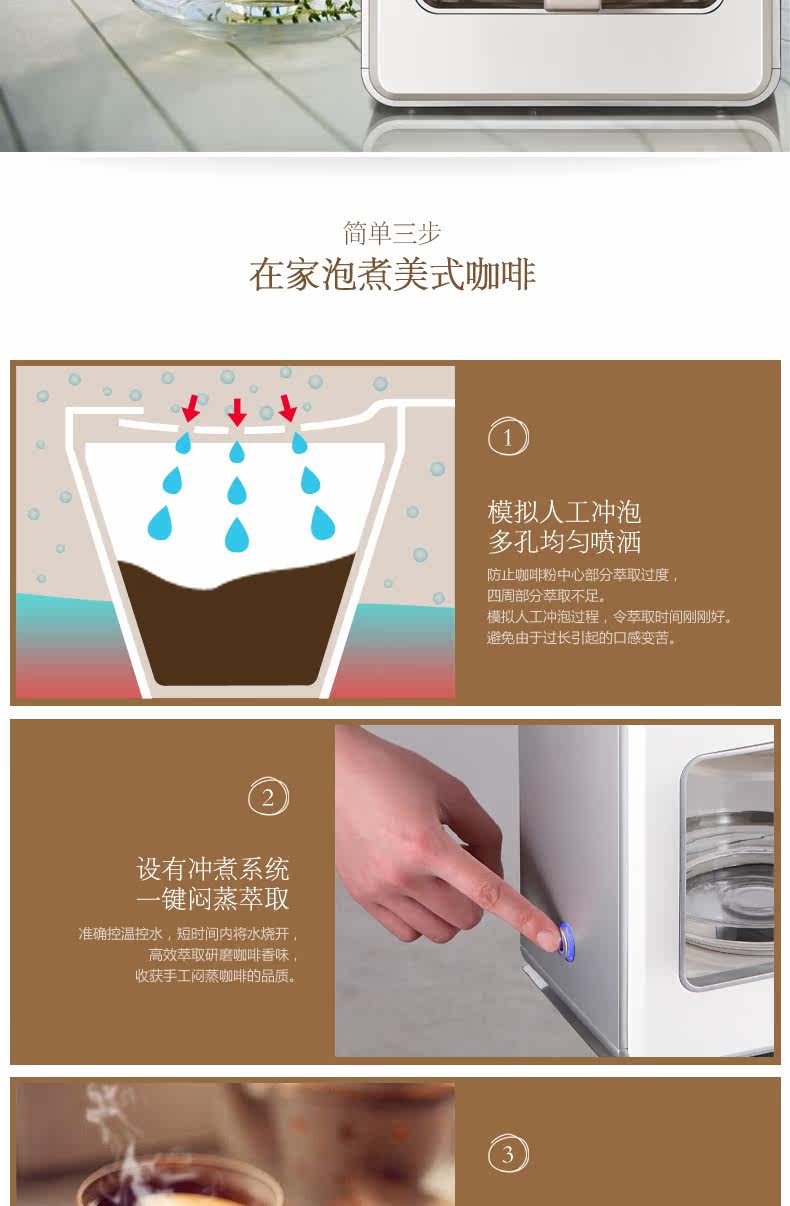 简单三步

在家泡煮美式咖啡

1

模拟人工冲泡
多孔均匀喷洒

防止咖啡粉中心部分萃取过度，
四周部分萃取不足。
模拟人工冲泡过程，令萃取时间刚刚好。
避免由于过长引起的口感变苦。

2

设有冲煮系统
一键闷蒸萃取

准确控温控水，短时间内将水烧开，
高效萃取研磨咖啡香味，
收获手工闷蒸咖啡的品质。

3