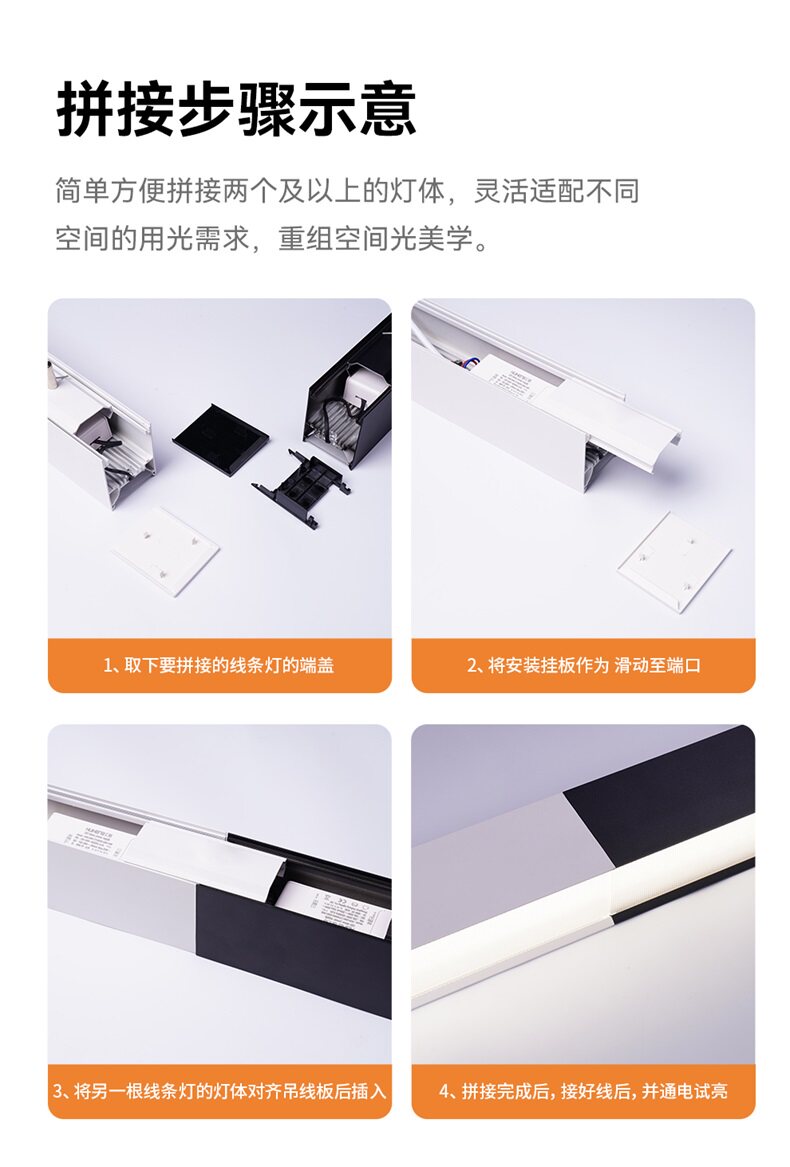 拼接步骤示意

简单方便拼接两个及以上的灯体，灵活适配不同空间的用光需求，重组空间光美学。

1、取下要拼接的线条灯的端盖

2、将安装挂板作为 滑动至端口

3、将另一根线条灯的灯体对齐吊线板后插入

4、拼接完成后，接好线后，并通电试亮