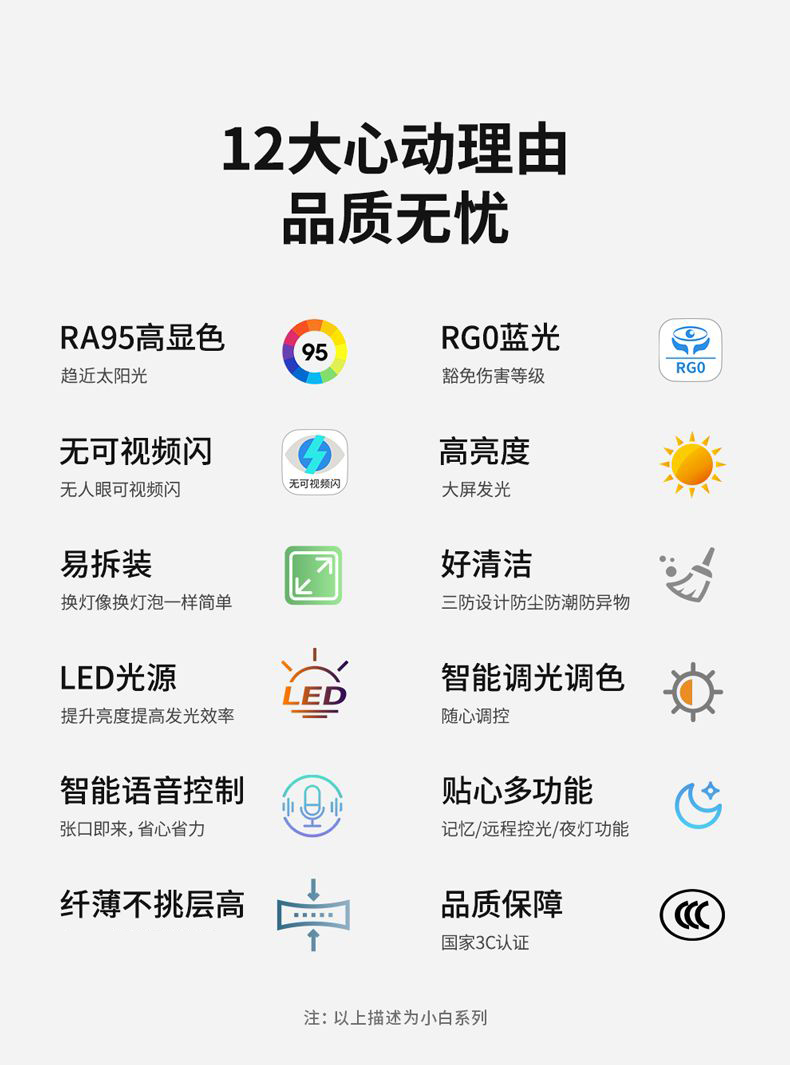 12大心动理由
品质无忧

RA95高显色
趋近太阳光
95

无可视频闪
无人眼可视频闪
无可视频闪

易拆装
换灯像换灯泡一样简单

LED光源
提升亮度提高发光效率
LED

智能语音控制
张口即来，省心省力

纤薄不挑层高

RG0蓝光
豁免伤害等级
RG0

高亮度
大屏发光

好清洁
三防设计防尘防潮防异物

智能调光调色
随心调控

贴心多功能
记忆/远程控光/夜灯功能

品质保障
国家3C认证

注：以上描述为小白系列