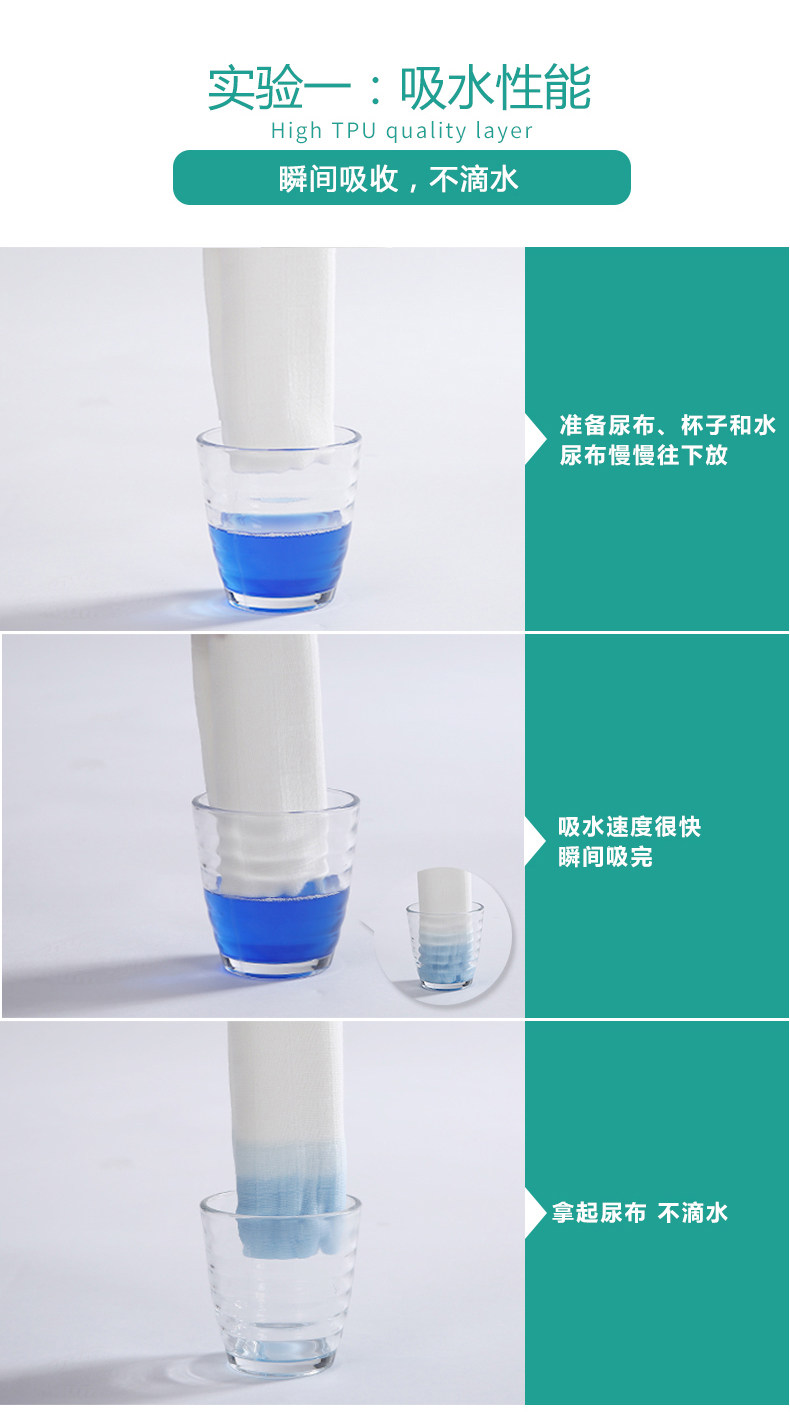 实验一：吸水性能

High TPU quality layer

瞬间吸收，不滴水

准备尿布、杯子和水
尿布慢慢往下放

吸水速度很快
瞬间吸完

拿起尿布 不滴水