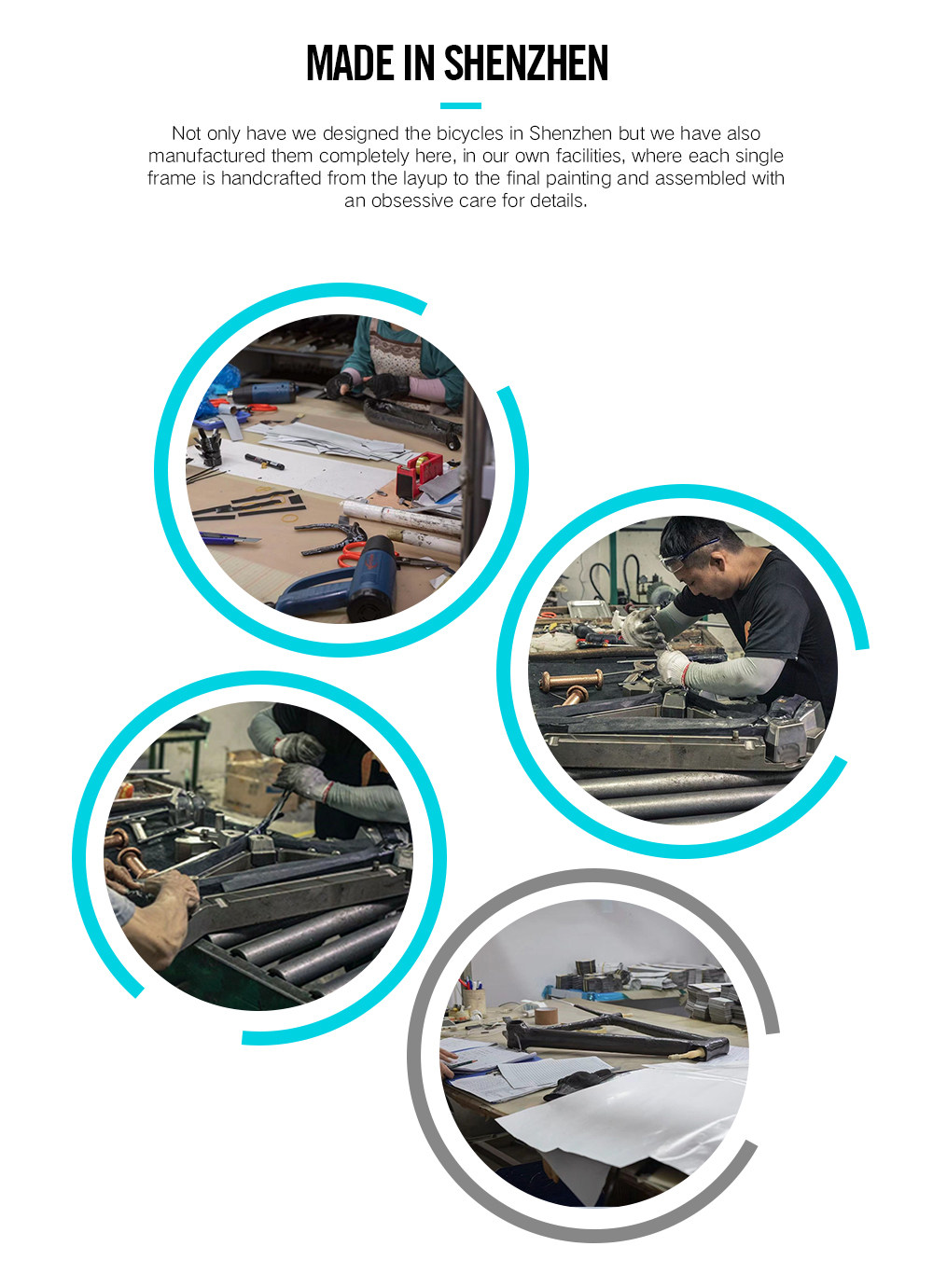 MADE IN SHENZHEN

Not only have we designed the bicycles in Shenzhen but we have also manufactured them completely here, in our own facilities, where each single frame is handcrafted from the layup to the final painting and assembled with an obsessive care for details.