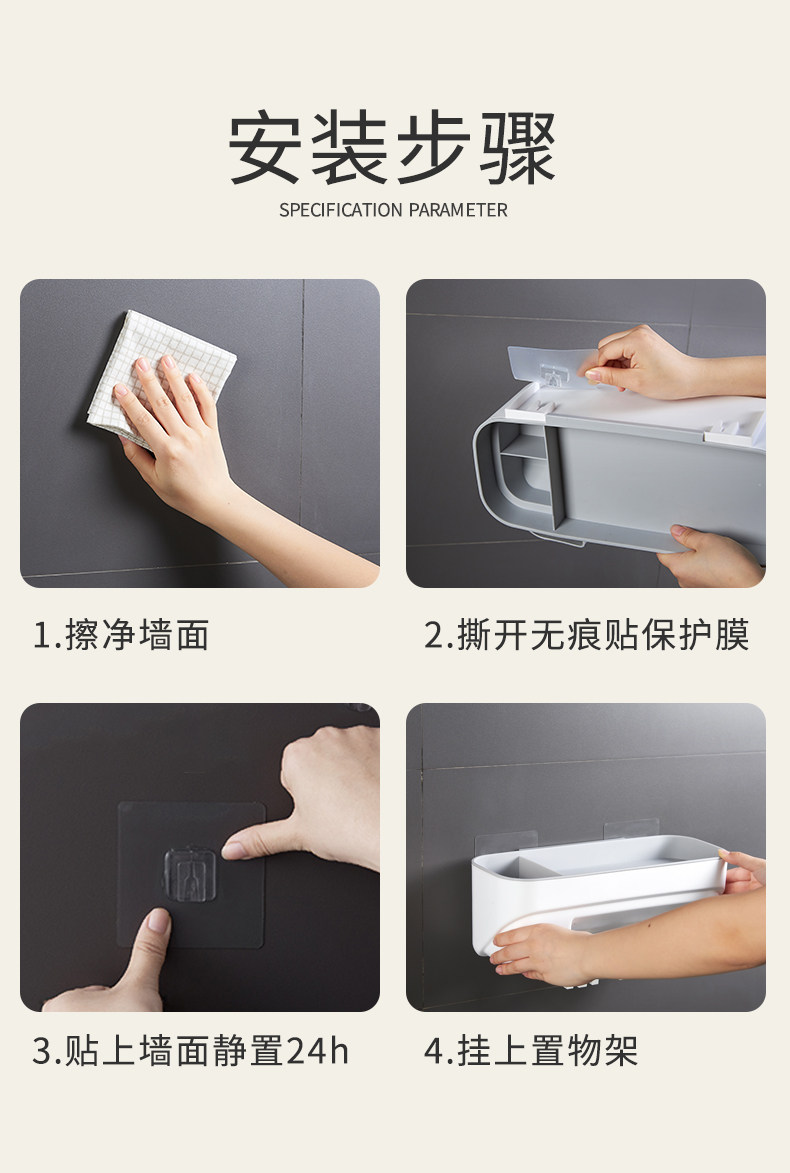 安装步骤

SPECIFICATION PARAMETER

1.擦净墙面

2.撕开无痕贴保护膜

3.贴上墙面静置24h

4.挂上置物架