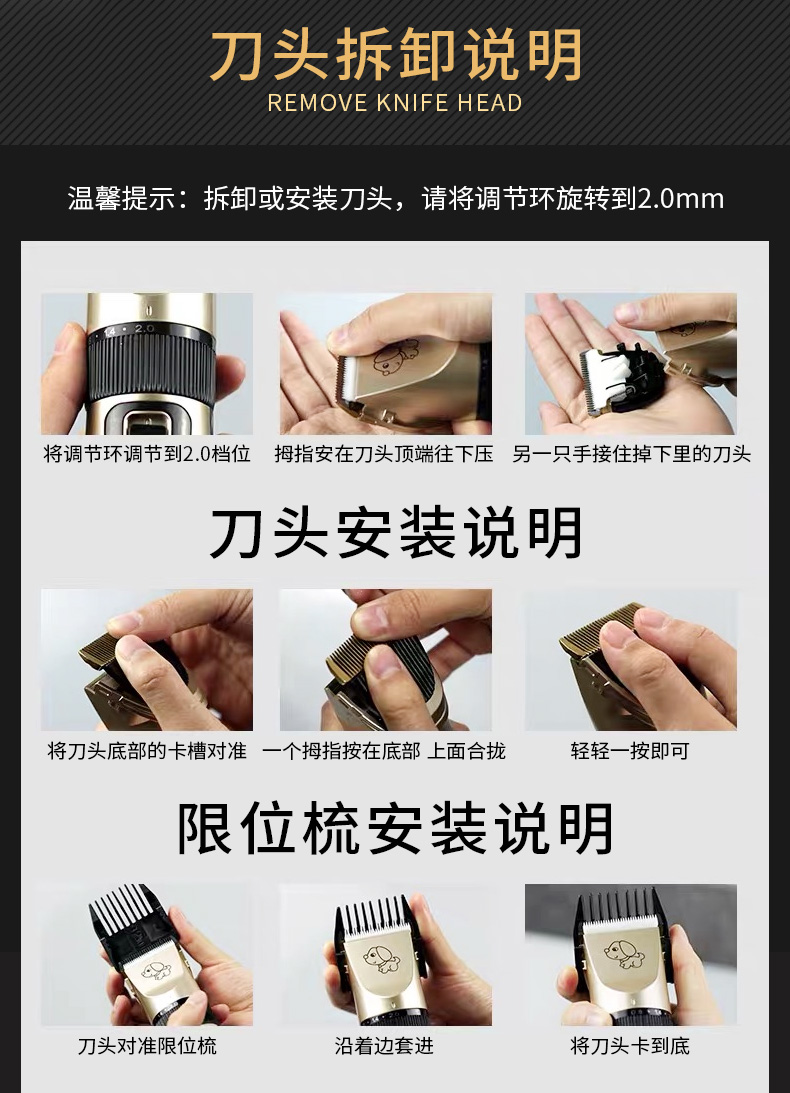 刀头拆卸说明
REMOVE KNIFE HEAD

温馨提示：拆卸或安装刀头，请将调节环旋转到2.0mm

2.0

将调节环调节到2.0档位

拇指安在刀头顶端往下压

另一只手接住掉下里的刀头

刀头安装说明

将刀头底部的卡槽对准

一个拇指按在底部 上面合拢

轻轻一按即可

限位梳安装说明

刀头对准限位梳

沿着边套进

将刀头卡到底