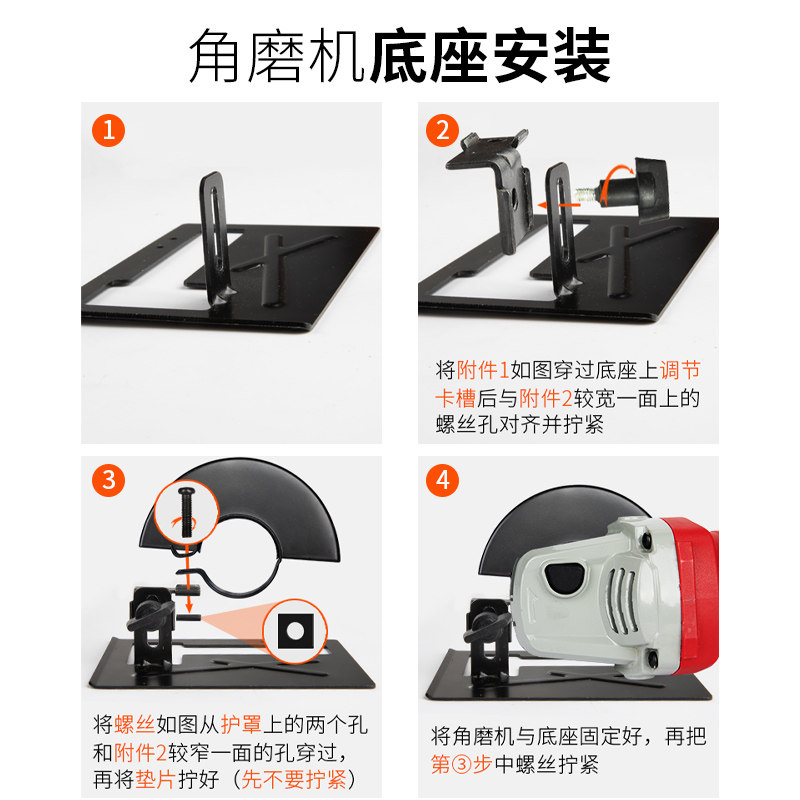 角磨机底座安装

1

2

将附件1如图穿过底座上调节卡槽后与附件2较宽一面上的螺丝孔对齐并拧紧

3

将螺丝如图从护罩上的两个孔和附件2较窄一面的孔穿过，再将垫片拧好（先不要拧紧）

4

将角磨机与底座固定好，再把第③步中螺丝拧紧