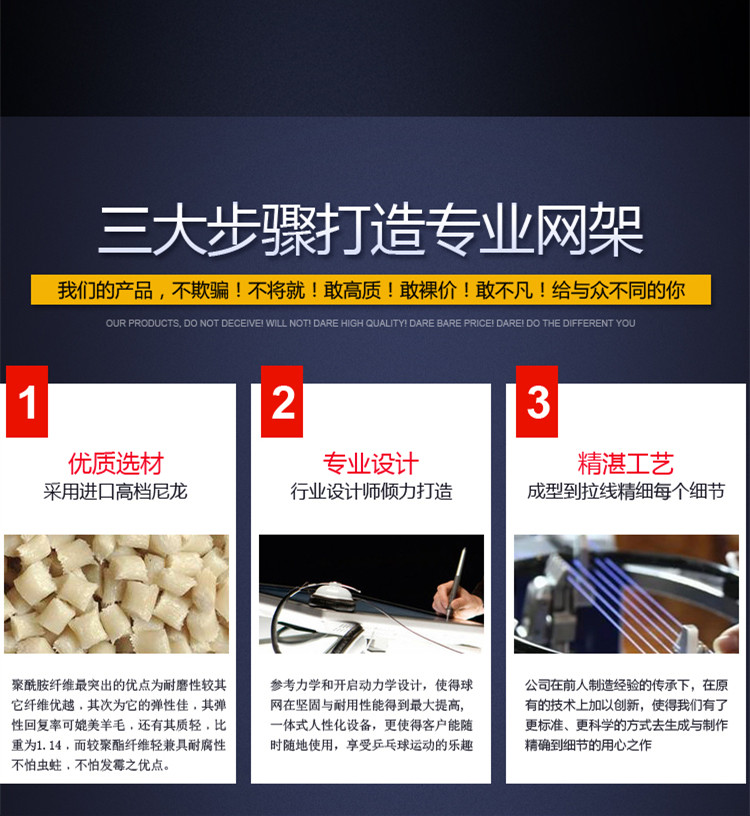 三大步骤打造专业网架

我们的产品，不欺骗！不将就！敢高质！敢裸价！敢不凡！给与众不同的你

OUR PRODUCTS, DO NOT DECEIVE! WILL NOT! DARE HIGH QUALITY! DARE BARE PRICE! DARE! DO THE DIFFERENT YOU

1

优质选材
采用进口高档尼龙

聚酰胺纤维最突出的优点为耐磨性较其它纤维优越，其次为它的弹性佳，其弹性回复率可媲美羊毛，还有其质轻，比重为1.14，而较聚酯纤维轻兼具耐腐性不怕虫蛀，不怕发霉之优点。

2

专业设计
行业设计师倾力打造

参考力学和开启动力学设计，使得球网在坚固与耐用性能得到最大提高，一体式人性化设备，更使得客户能随时随地使用，享受乒乓球运动的乐趣

3

精湛工艺
成型到拉线精细每个细节

公司在前人制造经验的传承下，在原有的技术上加以创新，使得我们有了更标准、更科学的方式去生成与制作精确到细节的用心之作