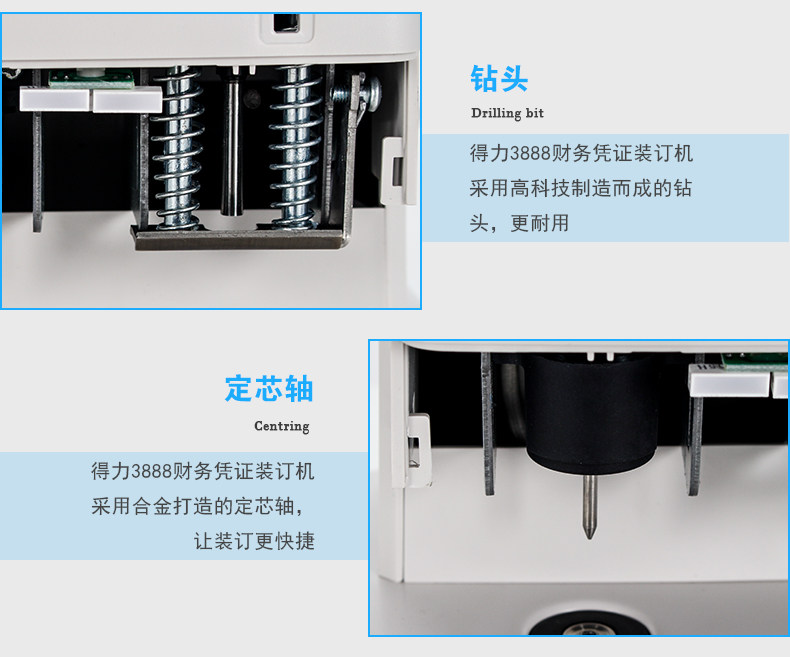 钻头

Drilling bit

得力3888财务凭证装订机采用高科技制造而成的钻头，更耐用

定芯轴

Centring

得力3888财务凭证装订机采用合金打造的定芯轴，让装订更快捷