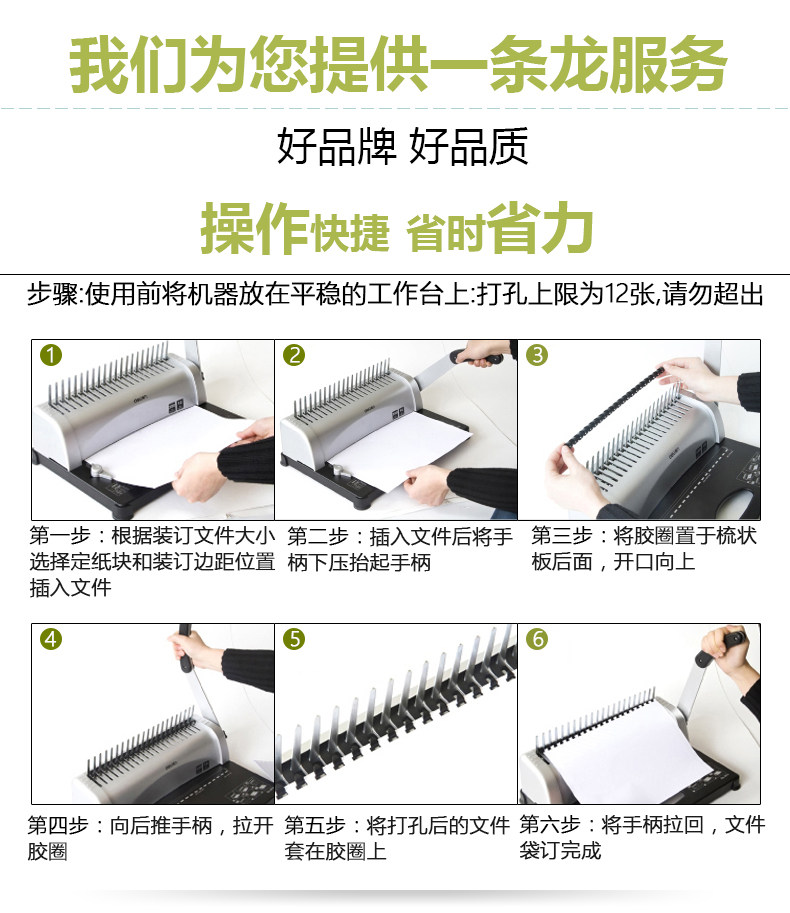 我们为您提供一条龙服务

好品牌 好品质

操作快捷 省时省力

步骤:使用前将机器放在平稳的工作台上:打孔上限为12张,请勿超出

1

第一步：根据装订文件大小选择定纸块和装订边距位置插入文件

2

第二步：插入文件后将手柄下压抬起手柄

3

第三步：将胶圈置于梳状板后面，开口向上

4

第四步：向后推手柄，拉开胶圈

5

第五步：将打孔后的文件套在胶圈上

6

第六步：将手柄拉回，文件袋订完成