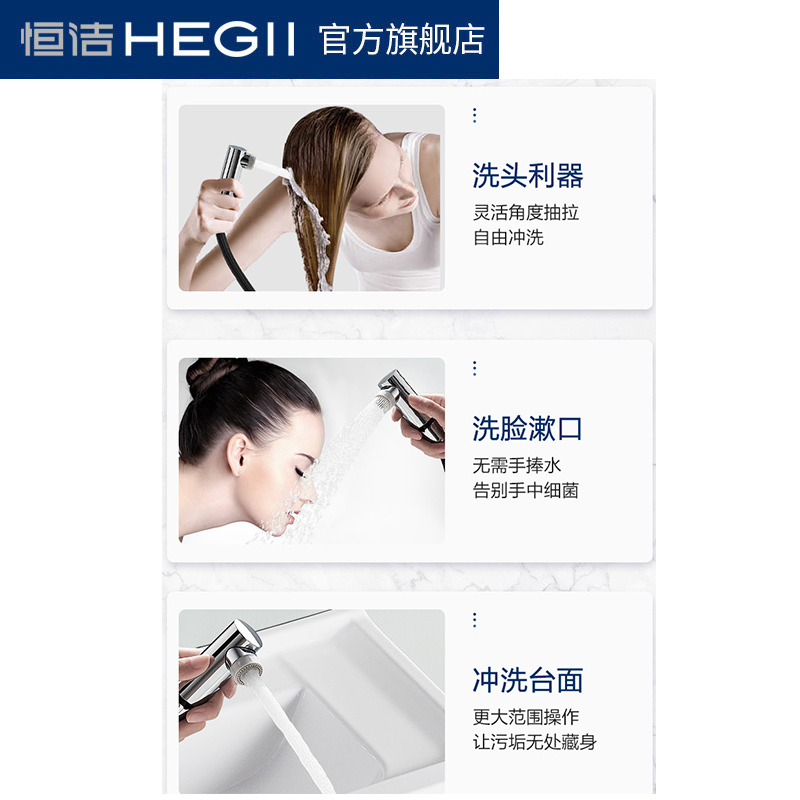 恒洁 HEGII 官方旗舰店

洗头利器
灵活角度抽拉
自由冲洗

洗脸漱口
无需手捧水
告别手中细菌

冲洗台面
更大范围操作
让污垢无处藏身