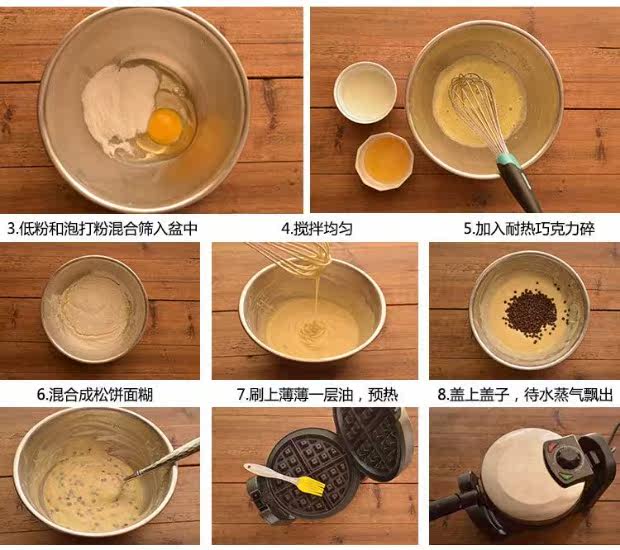 3.低粉和泡打粉混合筛入盆中

4.搅拌均匀

5.加入耐热巧克力碎

6.混合成松饼面糊

7.刷上薄薄一层油，预热

8.盖上盖子，待水蒸气飘出