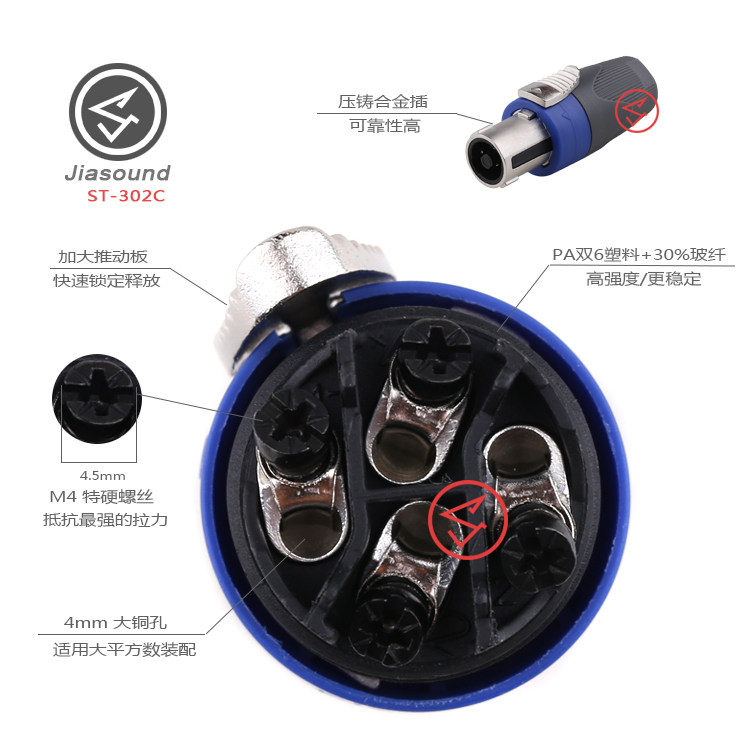 Jiasound
ST-302C

压铸合金插
可靠性高

加大推动板
快速锁定释放

PA双6塑料+30%玻纤
高强度/更稳定

4.5mm
M4 特硬螺丝
抵抗最强的拉力

4mm 大铜孔
适用大平方数装配