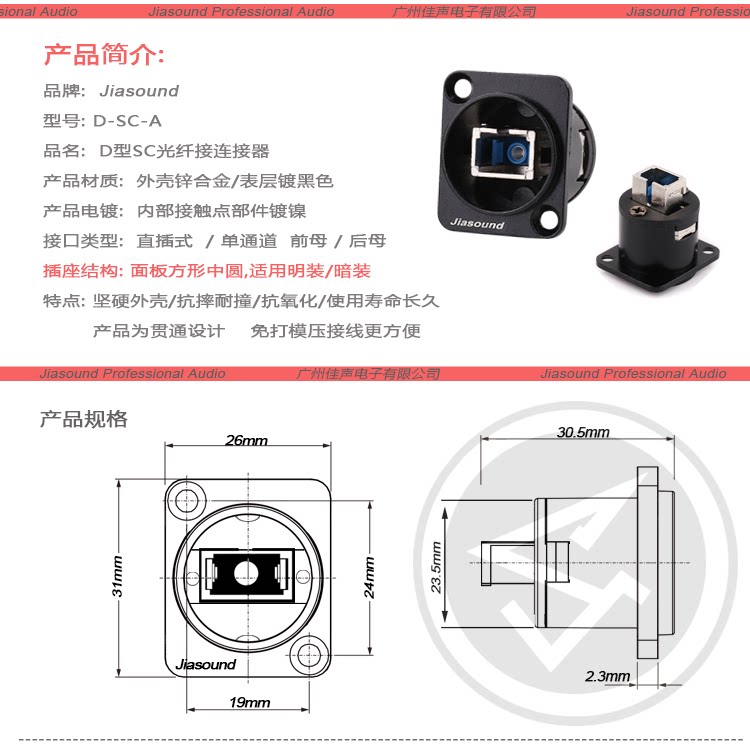 sional Audio Jiasound Professional Audio 广州佳声电子有限公司 Jiasound Professio

产品简介:

品牌: Jiasound

型号: D-SC-A

品名: D型SC光纤接连接器

产品材质: 外壳锌合金/表层镀黑色

产品电镀: 内部接触点部件镀镍

接口类型: 直插式 / 单通道 前母 / 后母

插座结构: 面板方形中圆,适用明装/暗装

特点: 坚硬外壳/抗摔耐撞/抗氧化/使用寿命长久

产品为贯通设计 免打模压接线更方便

Jiasound

Jiasound Professional Audio 广州佳声电子有限公司 Jiasound Professional Audio

产品规格

26mm

31mm

24mm

19mm

Jiasound

30.5mm

23.5mm

2.3mm