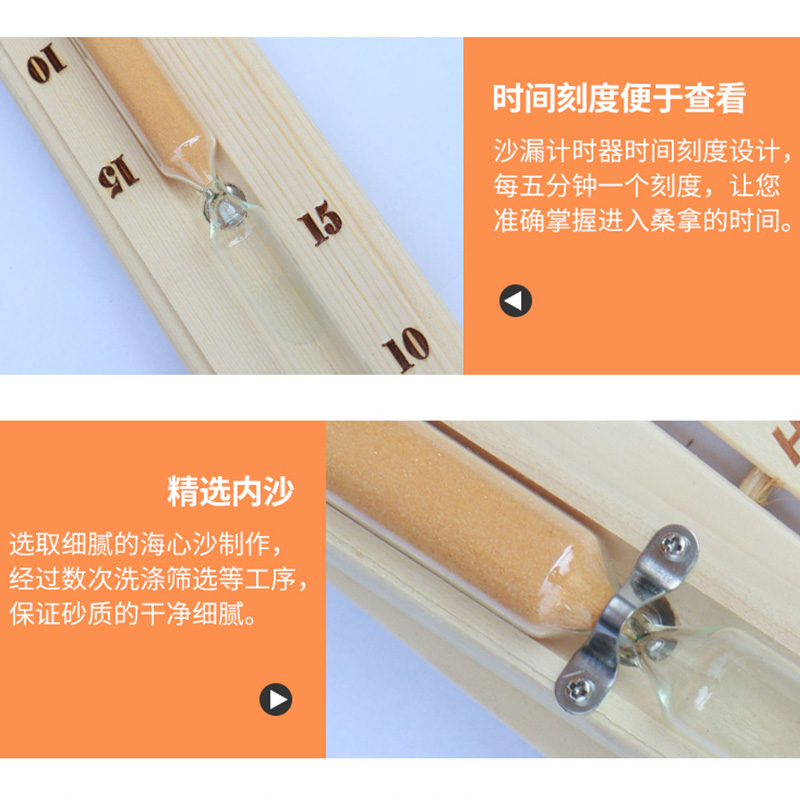 10

15

15

10

时间刻度便于查看

沙漏计时器时间刻度设计，每五分钟一个刻度，让您准确掌握进入桑拿的时间。

精选内沙

选取细腻的海心沙制作，经过数次洗涤筛选等工序，保证砂质的干净细腻。