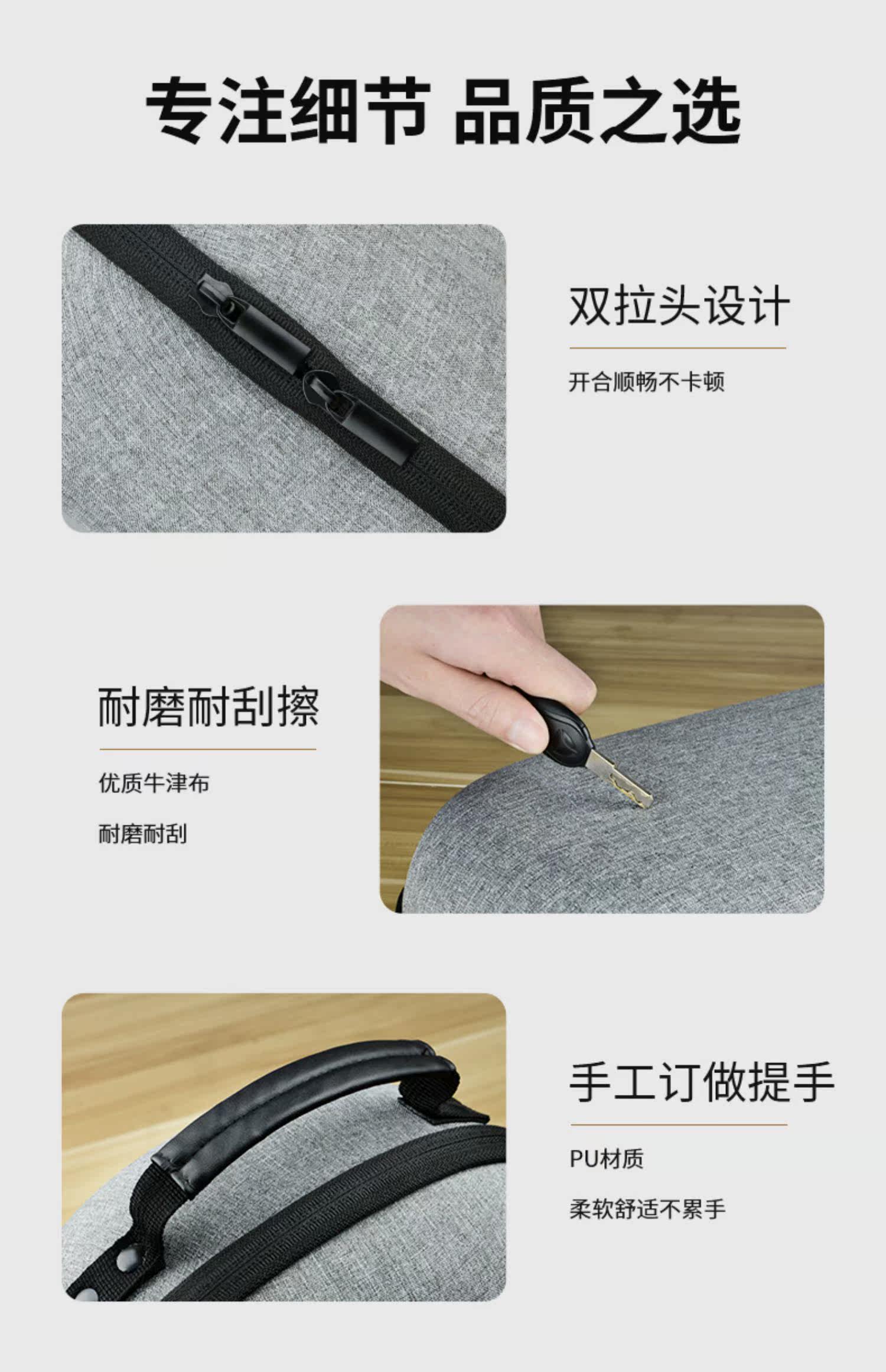 专注细节 品质之选

双拉头设计

开合顺畅不卡顿

耐磨耐刮擦

优质牛津布

耐磨耐刮

手工订做提手

PU材质

柔软舒适不累手