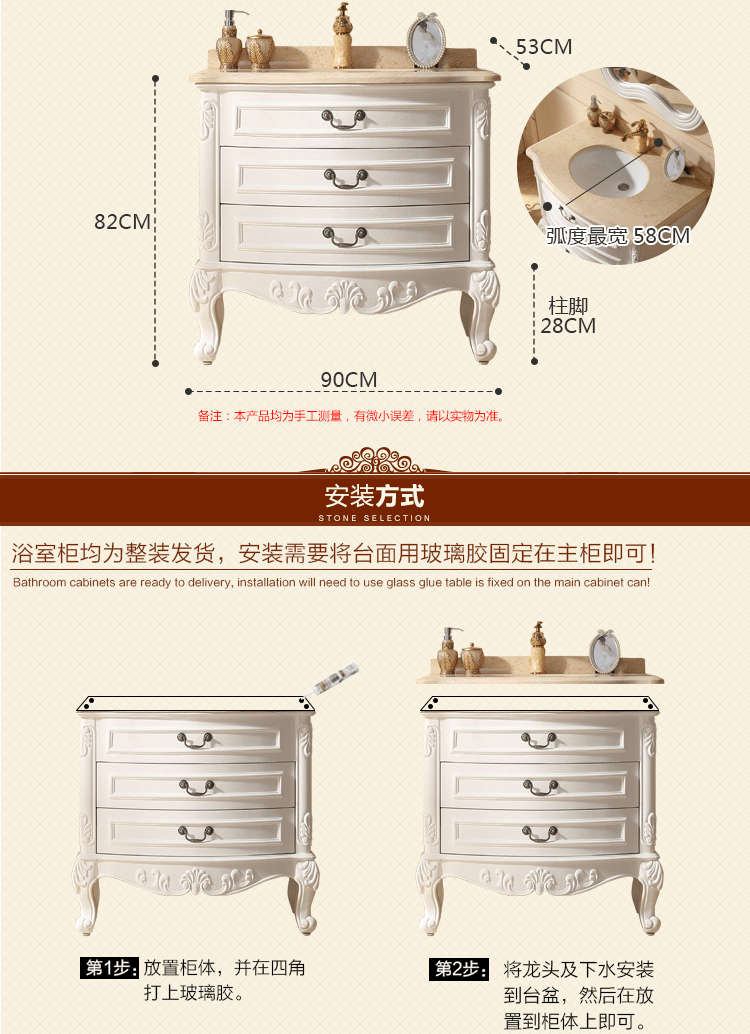 53CM

82CM

弧度最宽 58CM

柱脚
28CM

90CM

备注：本产品均为手工测量，有微小误差，请以实物为准。

安装方式
STONE SELECTION

浴室柜均为整装发货，安装需要将台面用玻璃胶固定在主柜即可！
Bathroom cabinets are ready to delivery, installation will need to use glass glue table is fixed on the main cabinet can!

第1步: 放置柜体，并在四角打上玻璃胶。

第2步: 将龙头及下水安装到台盆，然后在放置到柜体上即可。