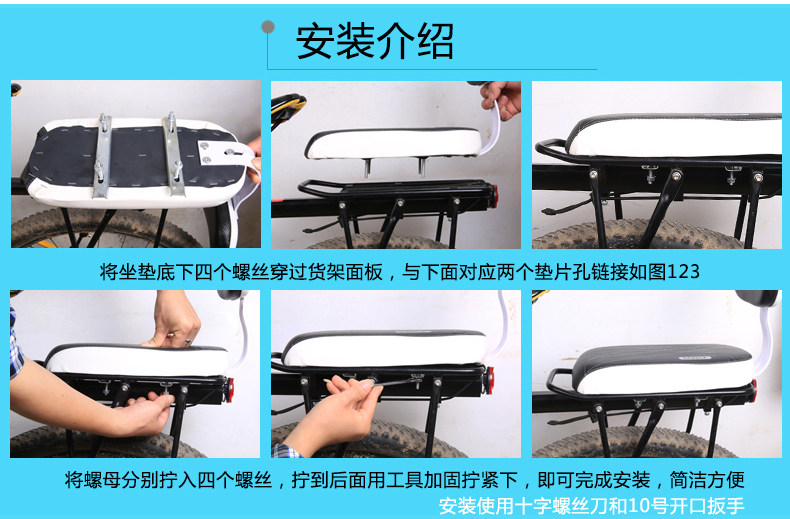 安装介绍

将坐垫底下四个螺丝穿过货架面板，与下面对应两个垫片孔链接如图123

将螺母分别拧入四个螺丝，拧到后面用工具加固拧紧下，即可完成安装，简洁方便

安装使用十字螺丝刀和10号开口扳手