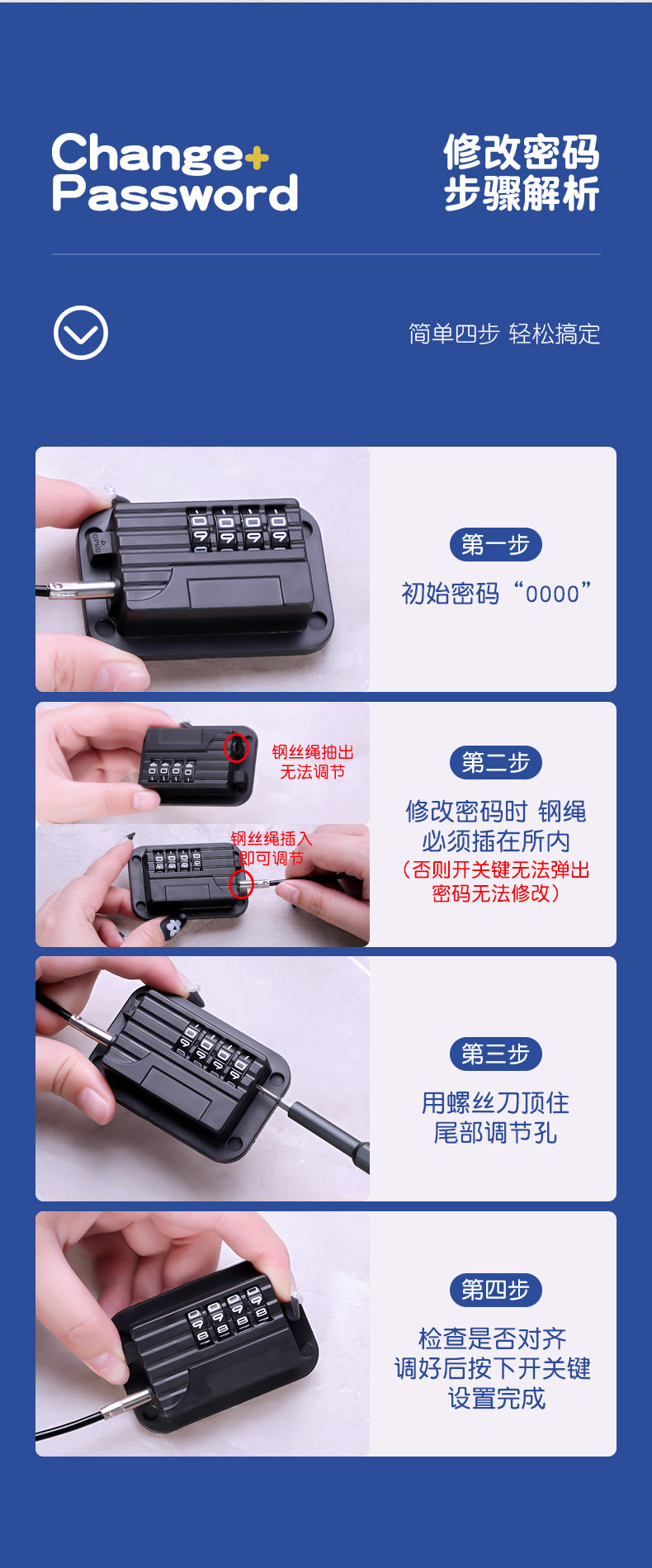 Change+
Password

修改密码
步骤解析

简单四步 轻松搞定

第一步
初始密码“0000”

钢丝绳抽出
无法调节

钢丝绳插入
即可调节

第二步
修改密码时 钢绳
必须插在所内
（否则开关键无法弹出
密码无法修改）

第三步
用螺丝刀顶住
尾部调节孔

第四步
检查是否对齐
调好后按下开关键
设置完成