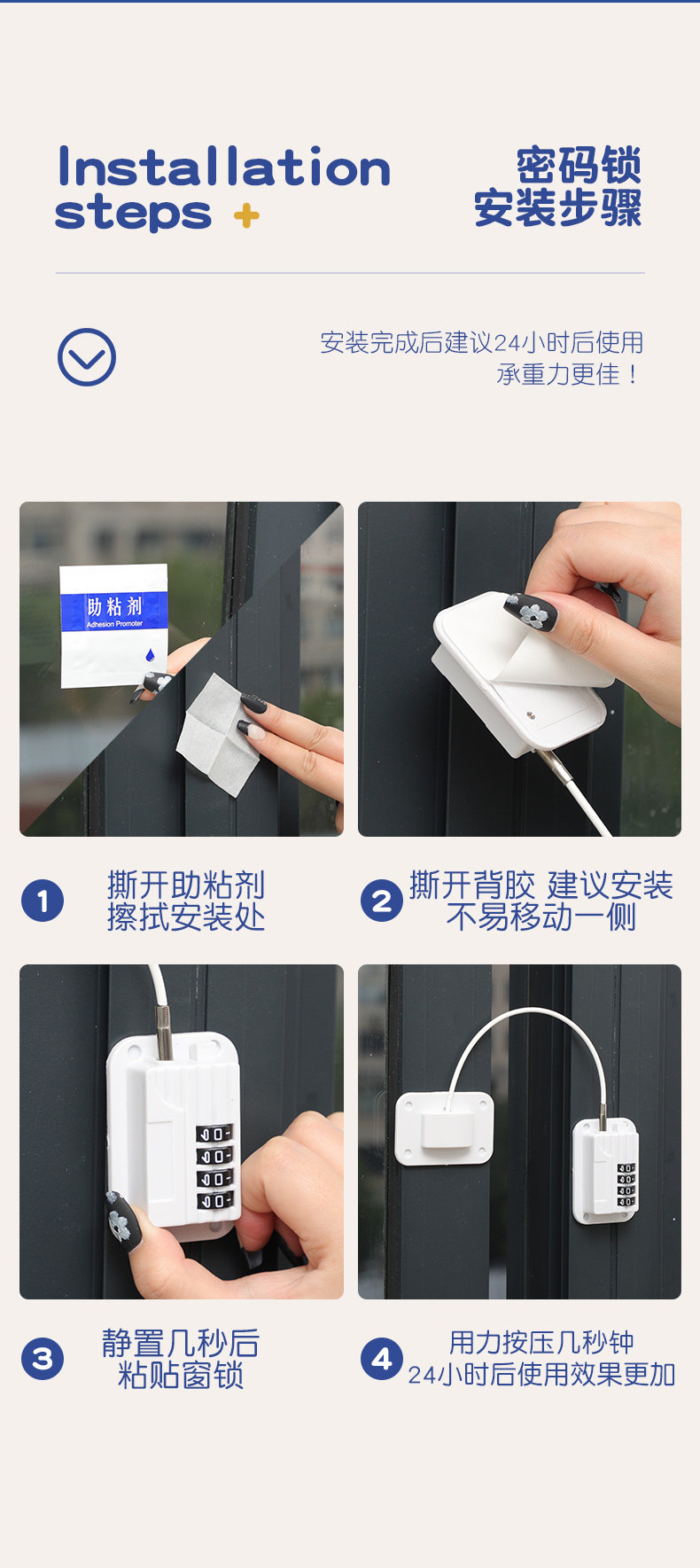 Installation steps +

密码锁
安装步骤

安装完成后建议24小时后使用
承重力更佳！

助粘剂
Adhesion Promoter

1 撕开助粘剂
擦拭安装处

2 撕开背胶 建议安装
不易移动一侧

3 静置几秒后
粘贴窗锁

4 用力按压几秒钟
24小时后使用效果更加