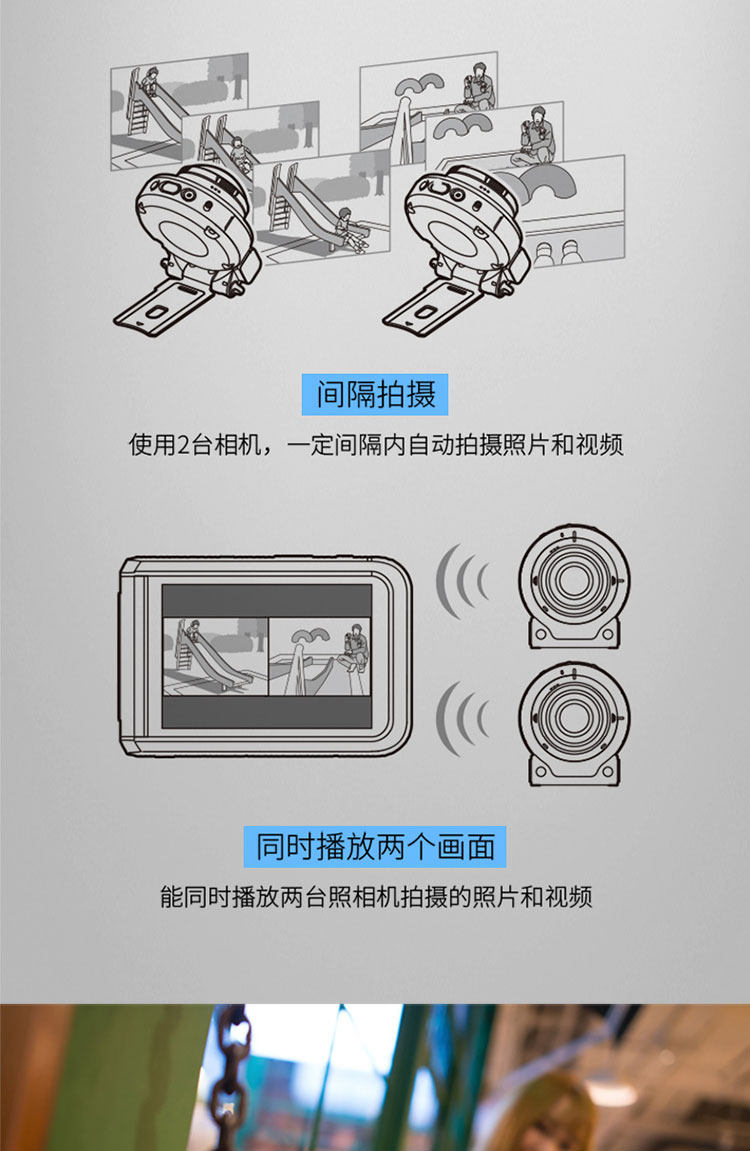 间隔拍摄

使用2台相机，一定间隔内自动拍摄照片和视频

同时播放两个画面

能同时播放两台照相机拍摄的照片和视频