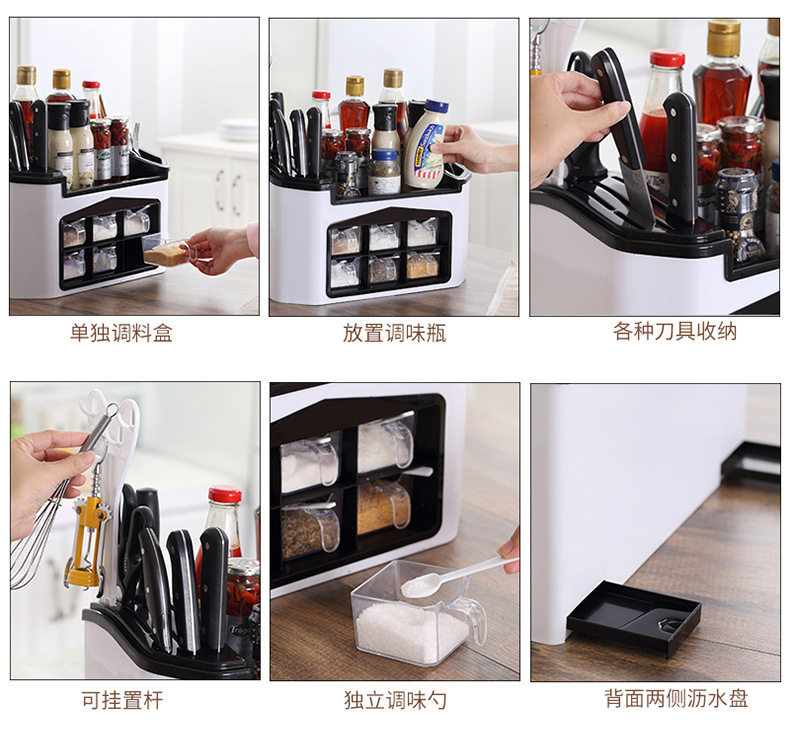 单独调料盒

放置调味瓶

各种刀具收纳

可挂置杆

独立调味勺

背面两侧沥水盘