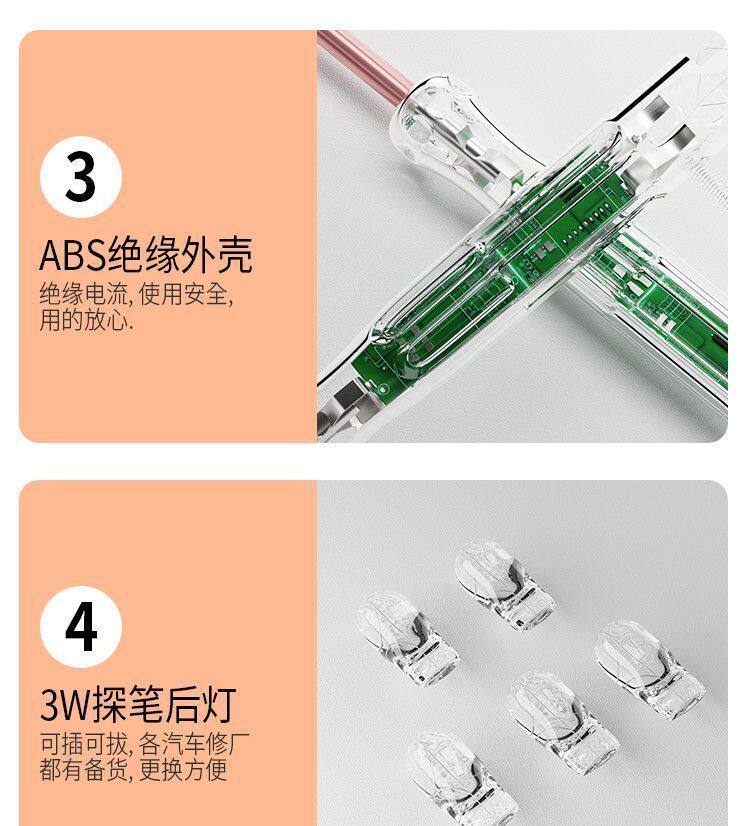 3

ABS绝缘外壳

绝缘电流, 使用安全, 用的放心.

4

3W探笔后灯

可插可拔, 各汽车修厂都有备货, 更换方便