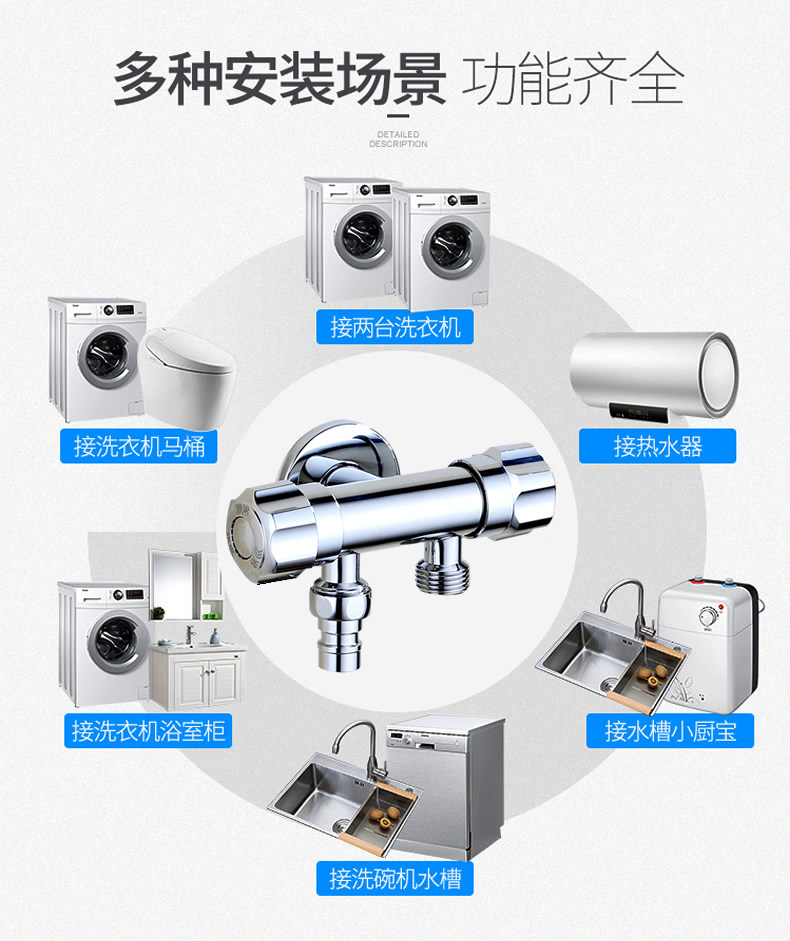 多种安装场景 功能齐全

DETAILED DESCRIPTION

接两台洗衣机

接洗衣机马桶

接热水器

接洗衣机浴室柜

接水槽小厨宝

接洗碗机水槽