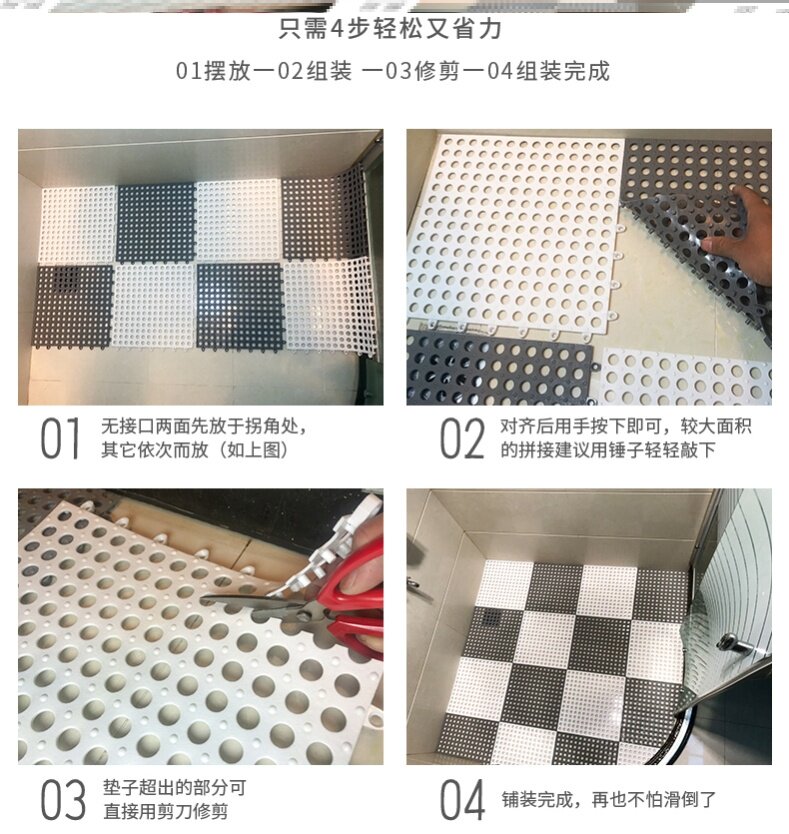 只需4步轻松又省力

01摆放一02组装 一03修剪一04组装完成

01 无接口两面先放于拐角处，其它依次而放（如上图）

02 对齐后用手按下即可，较大面积的拼接建议用锤子轻轻敲下

03 垫子超出的部分可直接用剪刀修剪

04 铺装完成，再也不怕滑倒了