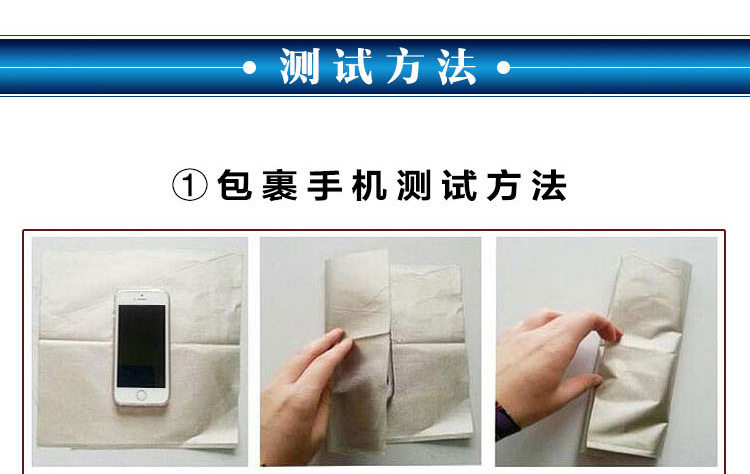 测试方法

① 包裹手机测试方法