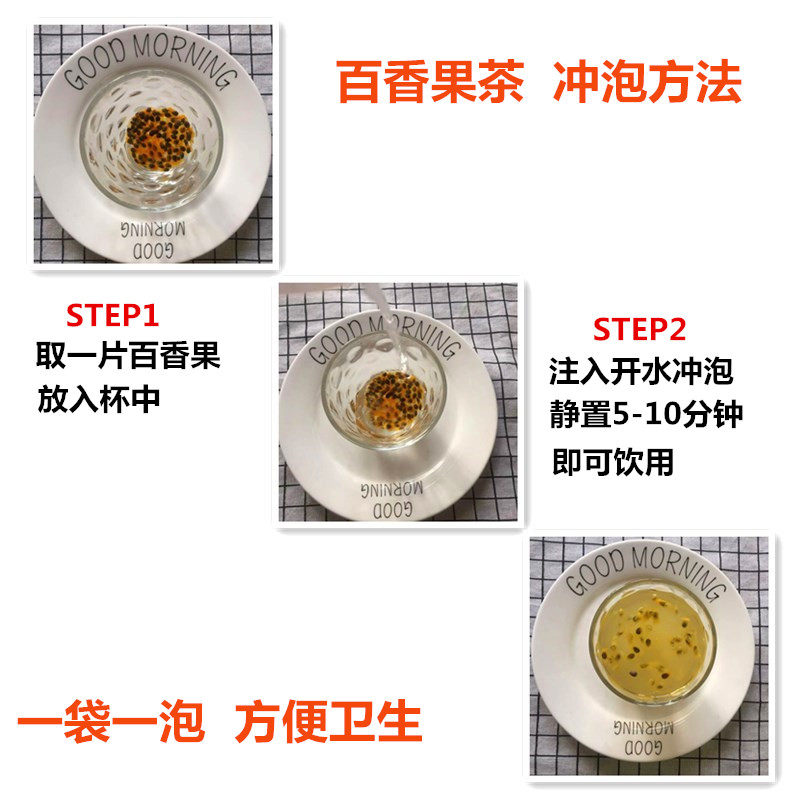 GOOD MORNING

GOOD MORNING

百香果茶 冲泡方法

STEP1
取一片百香果
放入杯中

GOOD MORNING

GOOD MORNING

STEP2
注入开水冲泡
静置5-10分钟
即可饮用

GOOD MORNING

GOOD MORNING

一袋一泡 方便卫生