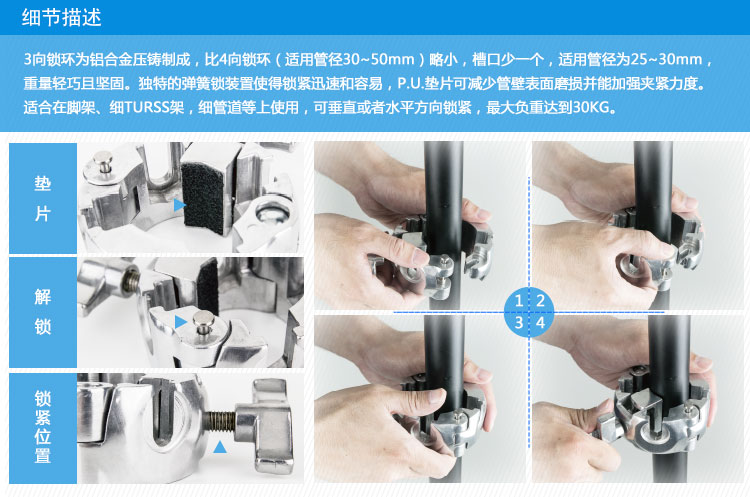 细节描述

3向锁环为铝合金压铸制成，比4向锁环（适用管径30~50mm）略小，槽口少一个，适用管径为25~30mm，重量轻巧且坚固。独特的弹簧锁装置使得锁紧迅速和容易，P.U.垫片可减少管壁表面磨损并能加强夹紧力度。适合在脚架、细TURSS架，细管道等上使用，可垂直或者水平方向锁紧，最大负重达到30KG。

垫片

解锁

锁紧位置

1 2
3 4