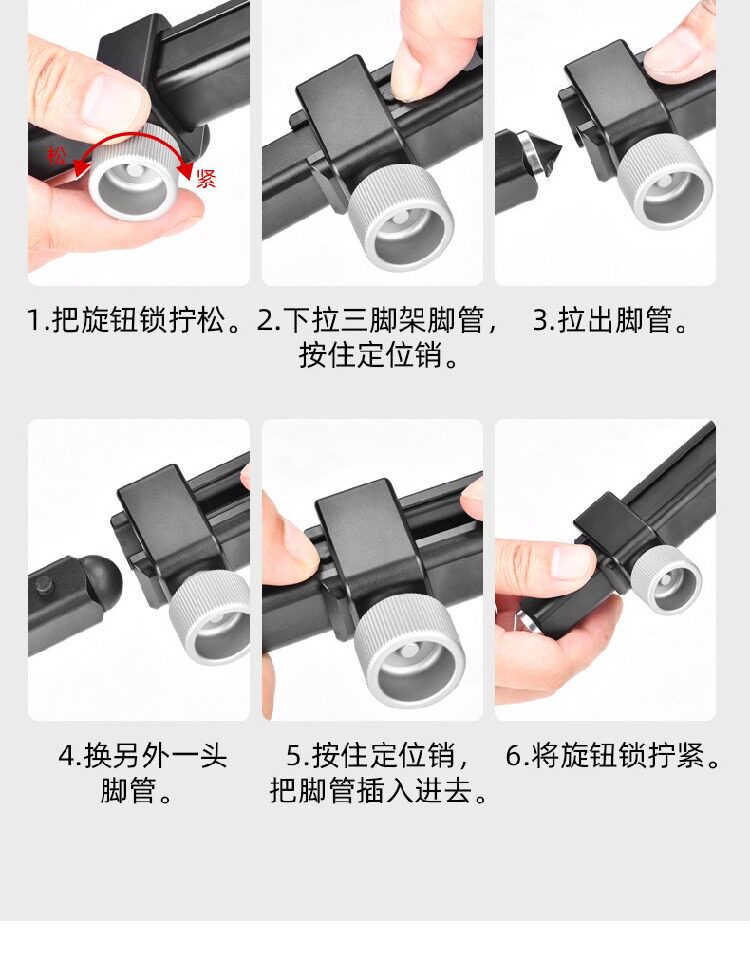 松

紧

1.把旋钮锁拧松。

2.下拉三脚架脚管，按住定位销。

3.拉出脚管。

4.换另外一头脚管。

5.按住定位销，把脚管插入进去。

6.将旋钮锁拧紧。