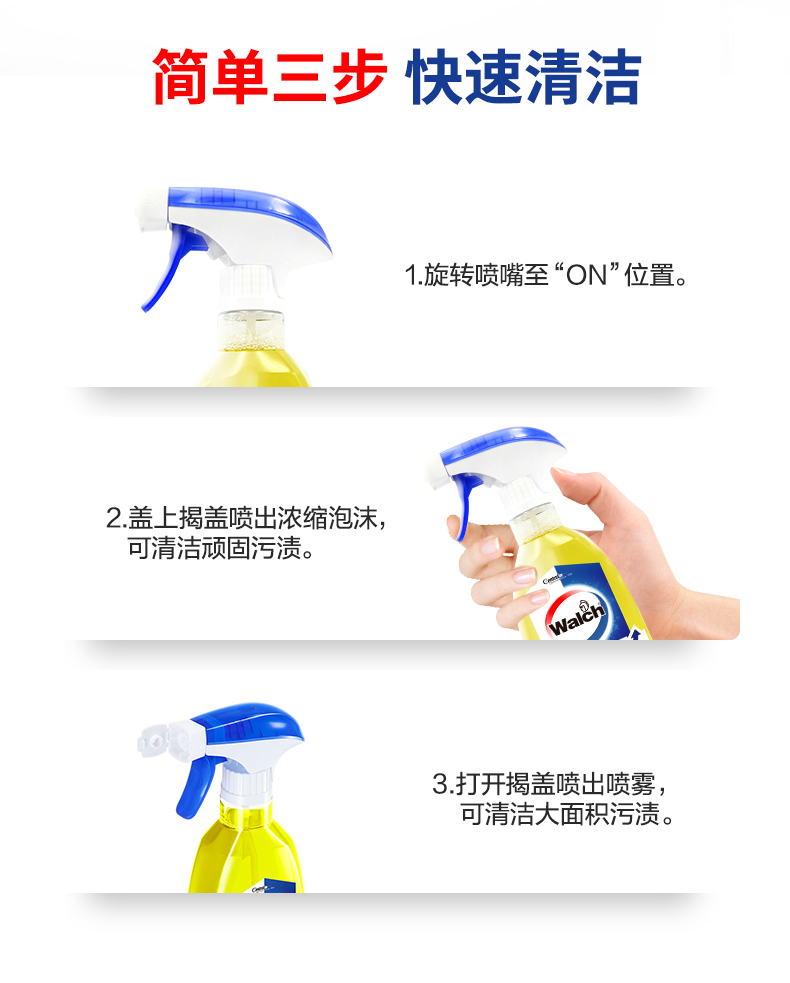 简单三步 快速清洁

1.旋转喷嘴至“ON”位置。

2.盖上揭盖喷出浓缩泡沫，可清洁顽固污渍。

Walch

3.打开揭盖喷出喷雾，可清洁大面积污渍。