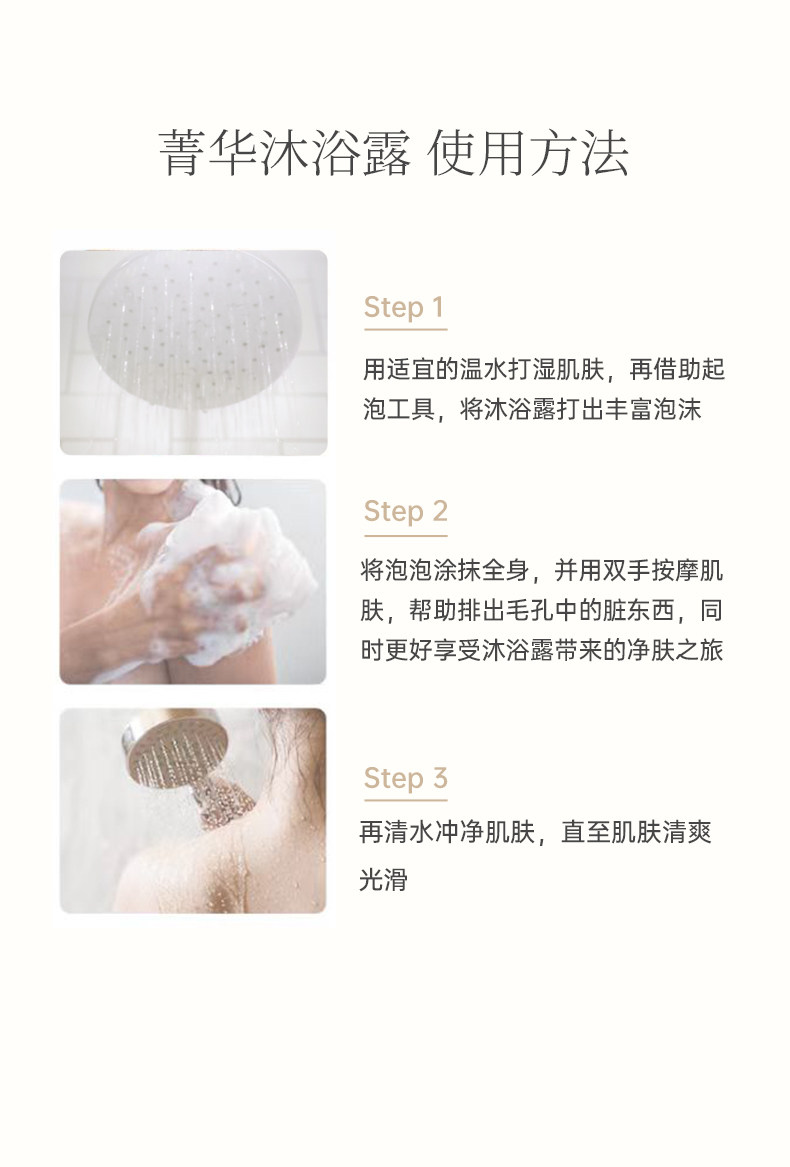 菁华沐浴露 使用方法

Step 1

用适宜的温水打湿肌肤，再借助起泡工具，将沐浴露打出丰富泡沫

Step 2

将泡泡涂抹全身，并用双手按摩肌肤，帮助排出毛孔中的脏东西，同时更好享受沐浴露带来的净肤之旅

Step 3

再清水冲净肌肤，直至肌肤清爽光滑