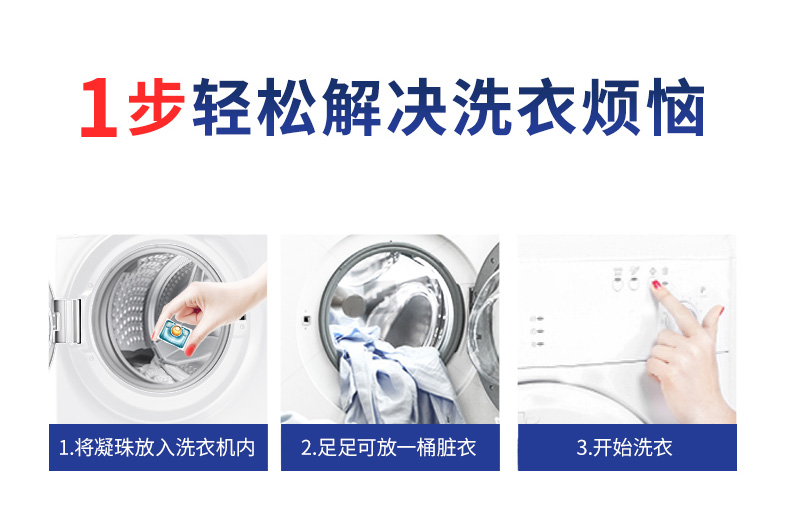 1步轻松解决洗衣烦恼

1.将凝珠放入洗衣机内

2.足足可放一桶脏衣

3.开始洗衣